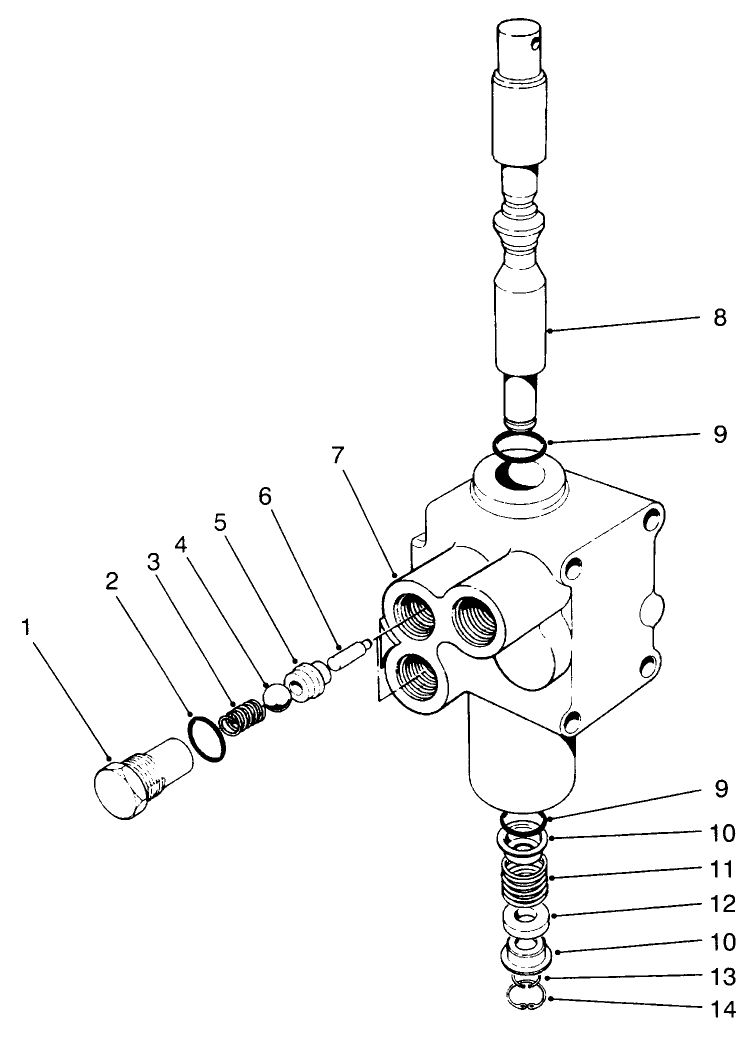 8
9
7
6
5
4
3
2
1
9
10
11
12
10
13
14