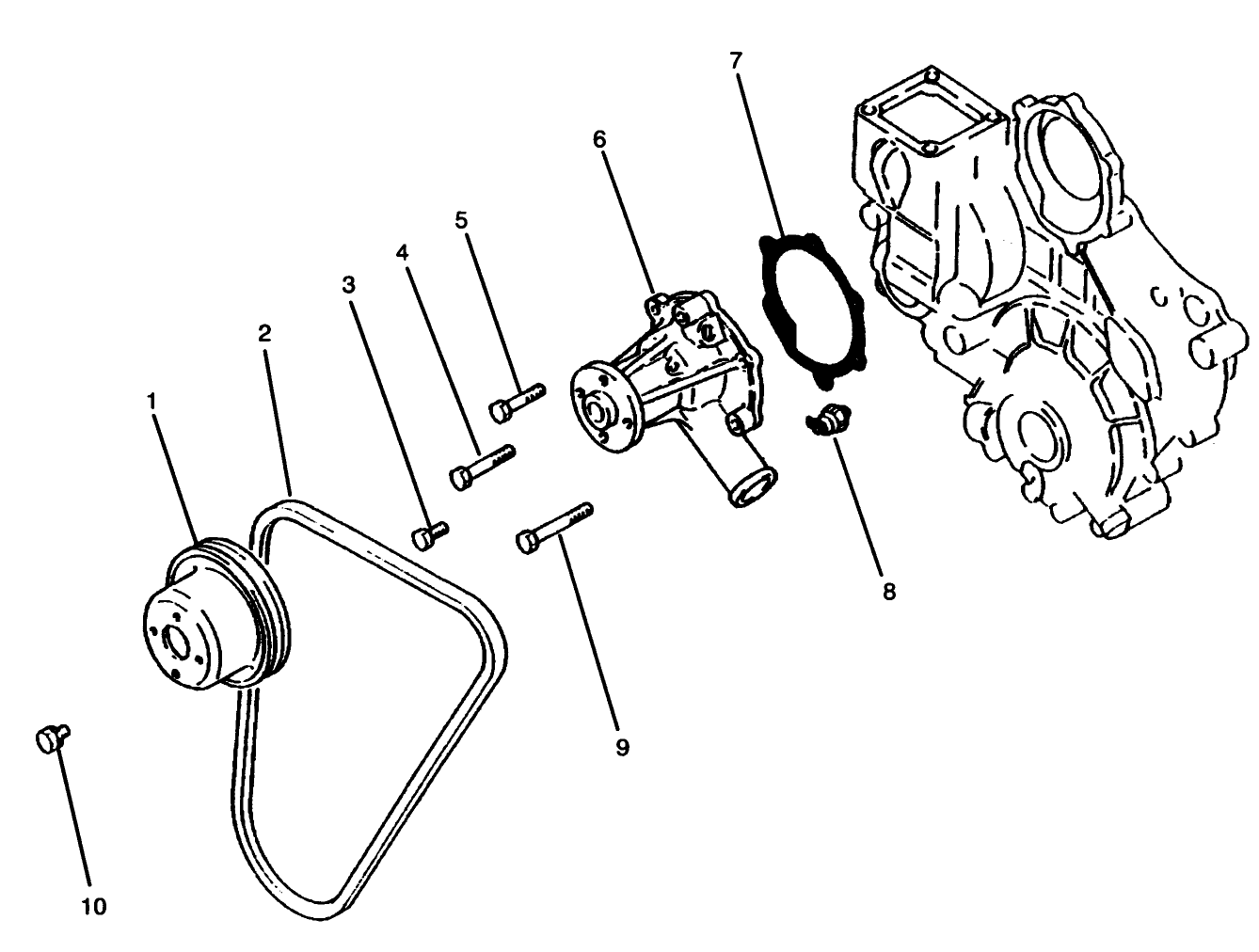 7
6
5
4
3
2
1
8
9
10