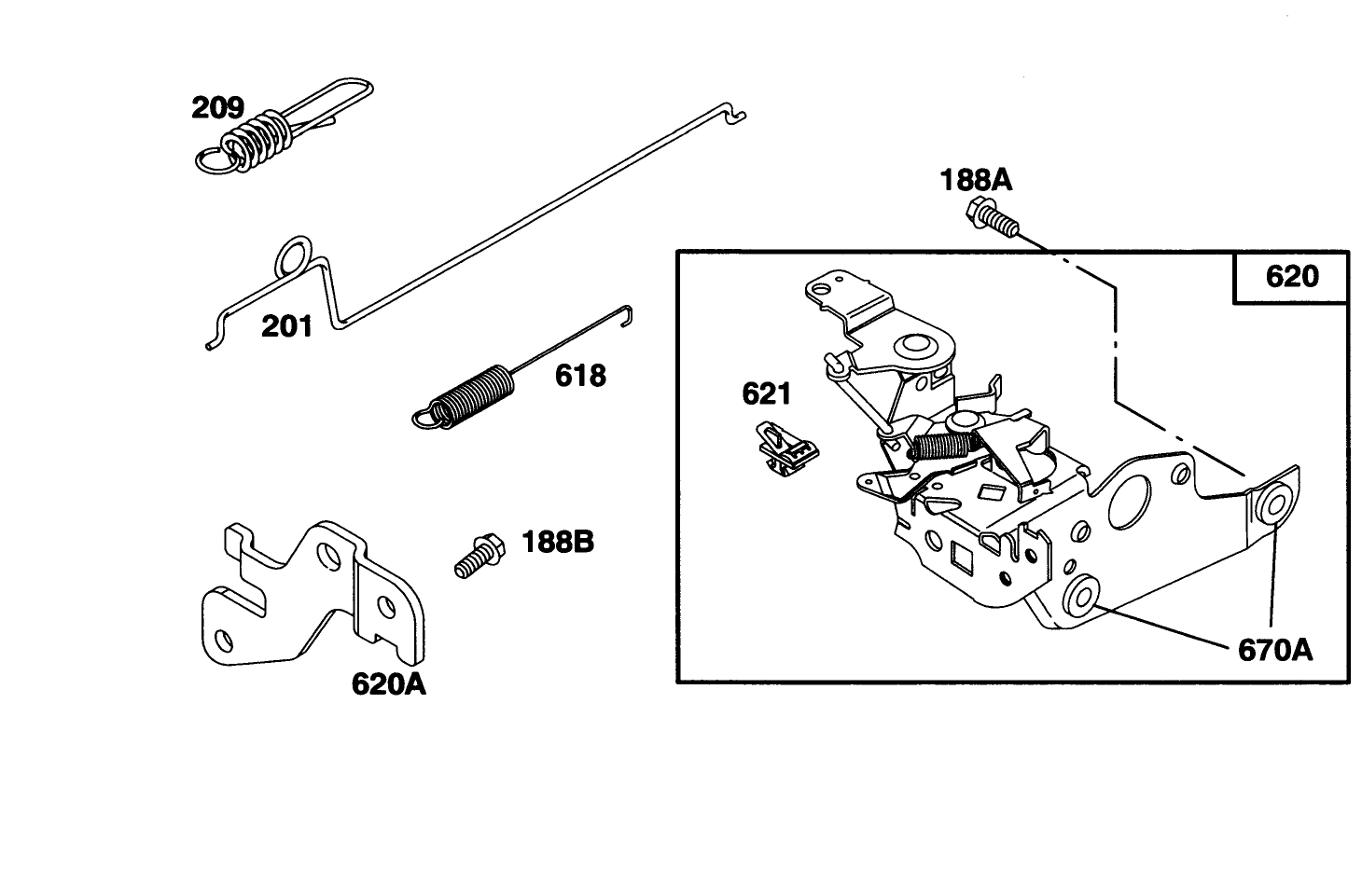 209

201

618

188A

620

621

188B

620A

670A