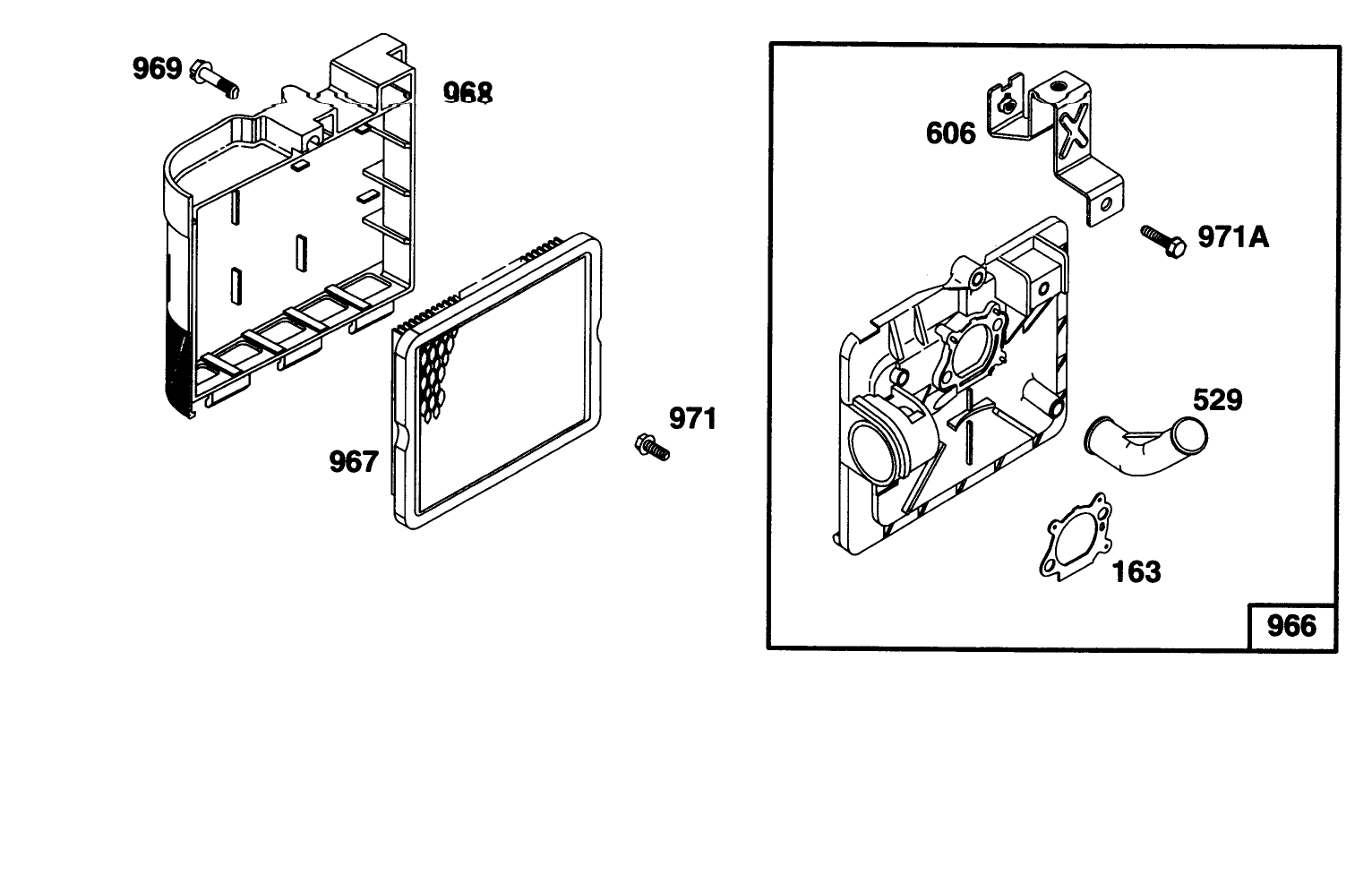 969

968

967

971

606

971A

529

163

966