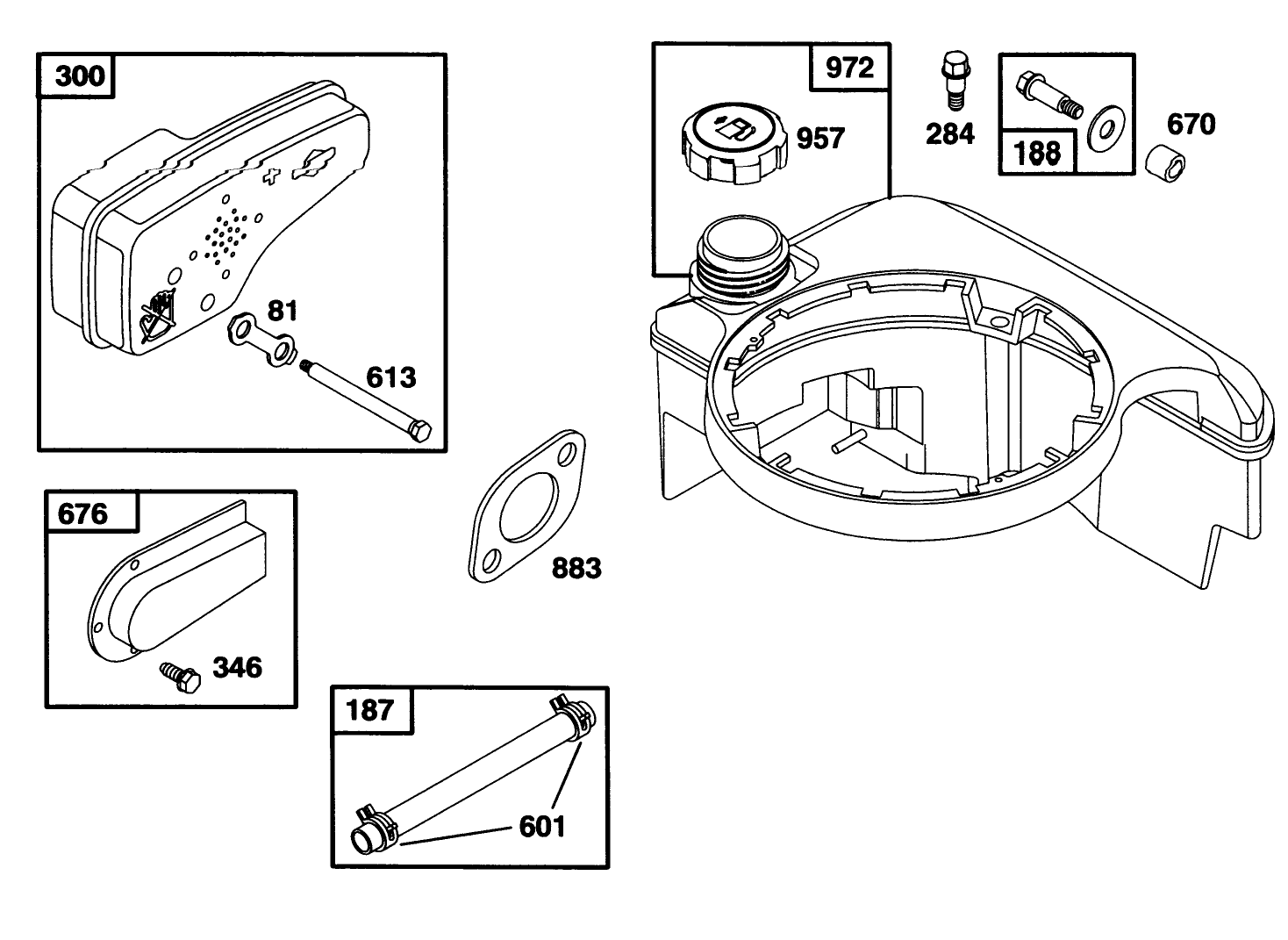 300

81

613

972

957

284

188

670

676

346

883

187

601