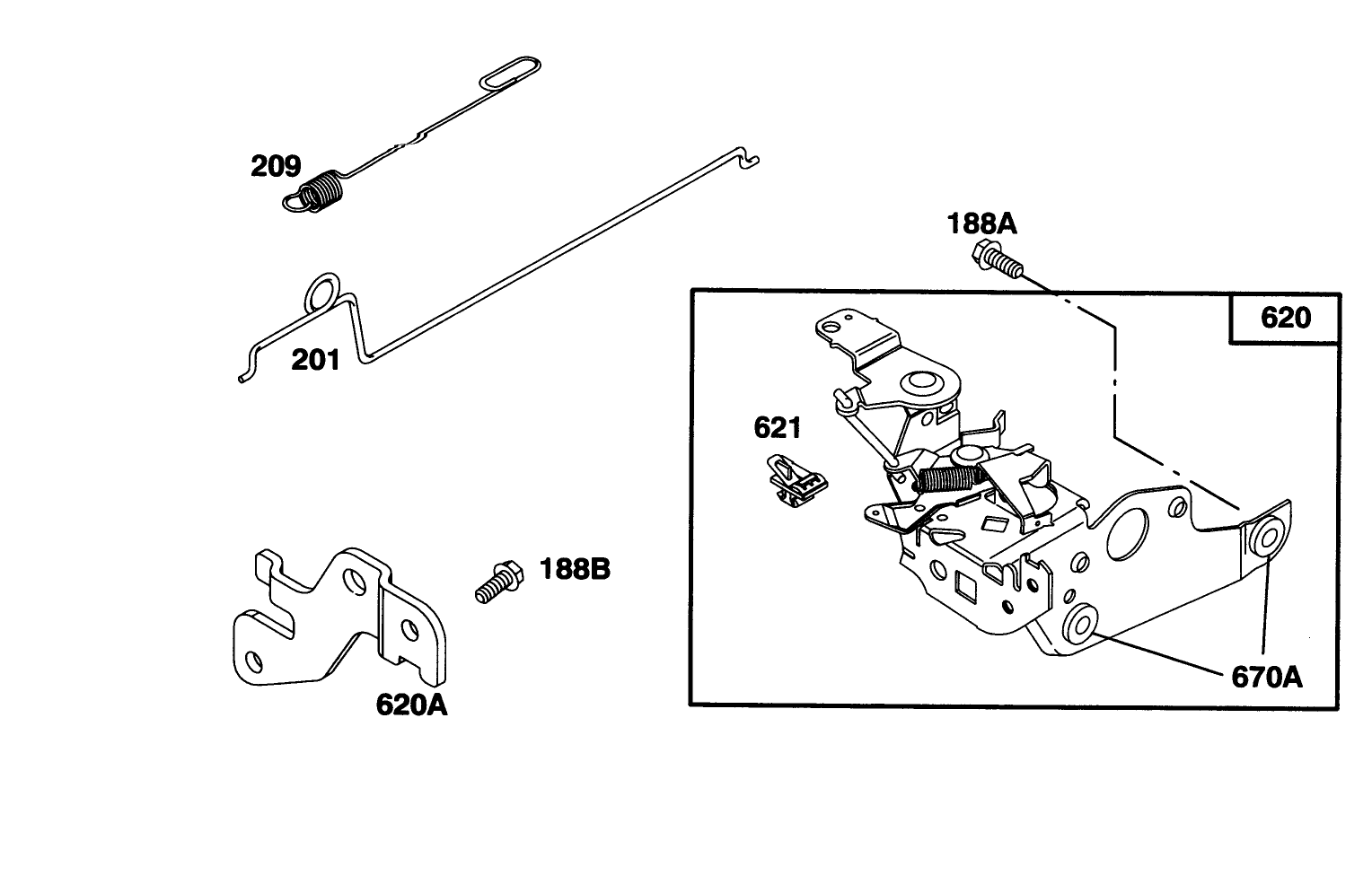 209

201

188A

620

621

188B

620A

670A