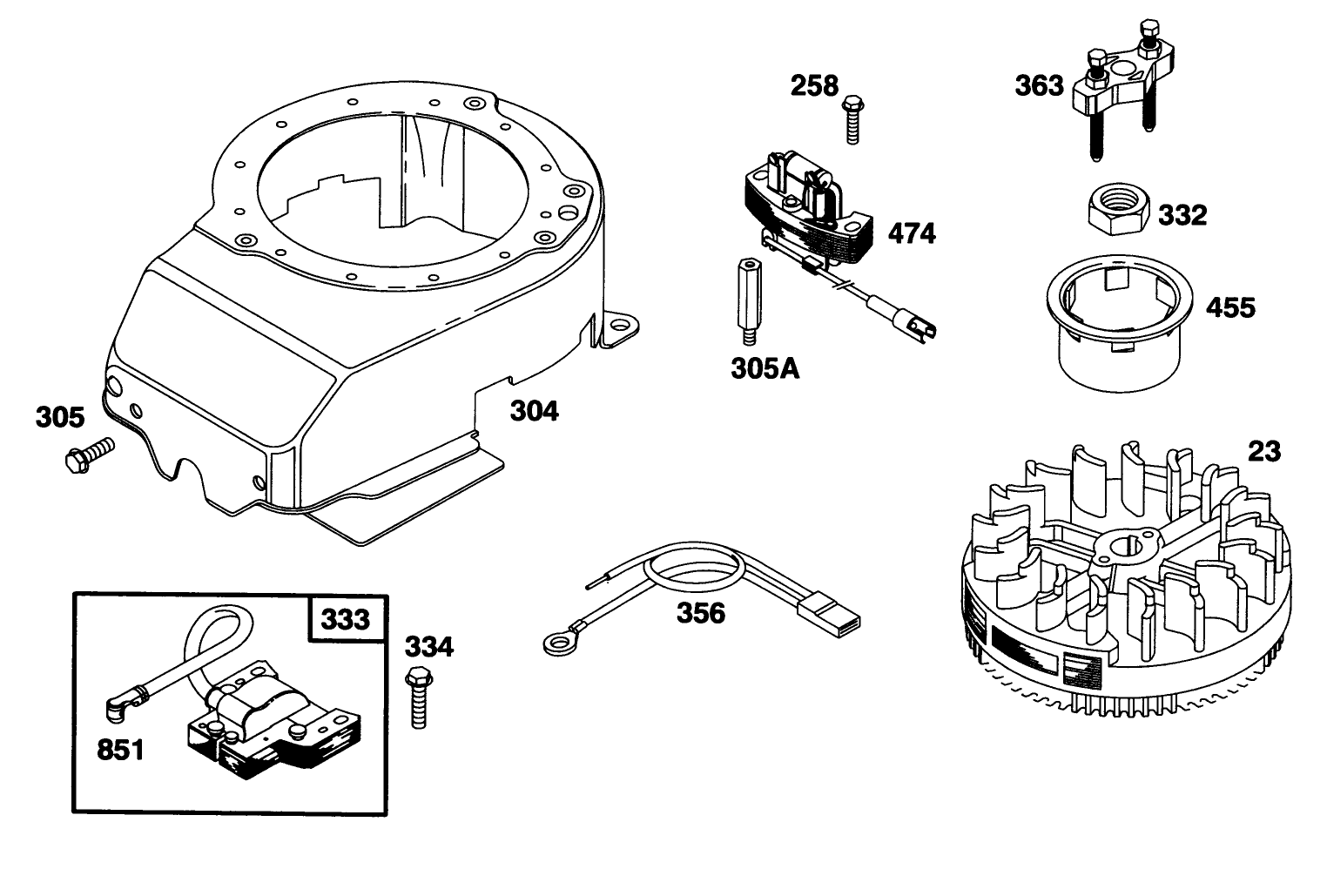 258
363
474
332
455
305A
305
304
23
333
334
356
851