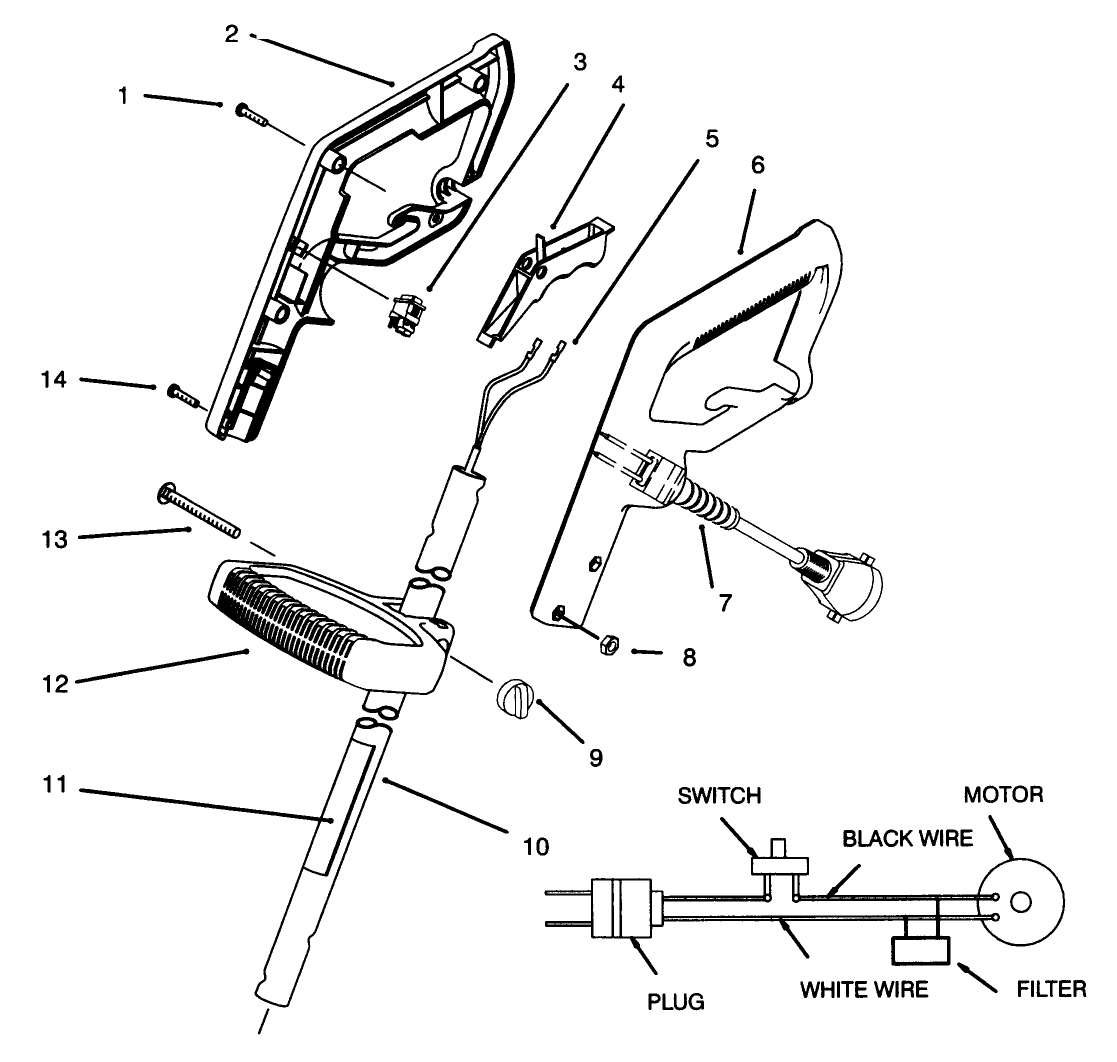 2
1
3
4
5
6
14
13
7
8
12
9
11
10
SWITCH
MOTOR
BLACK WIRE
PLUG
WHITE WIRE
FILTER