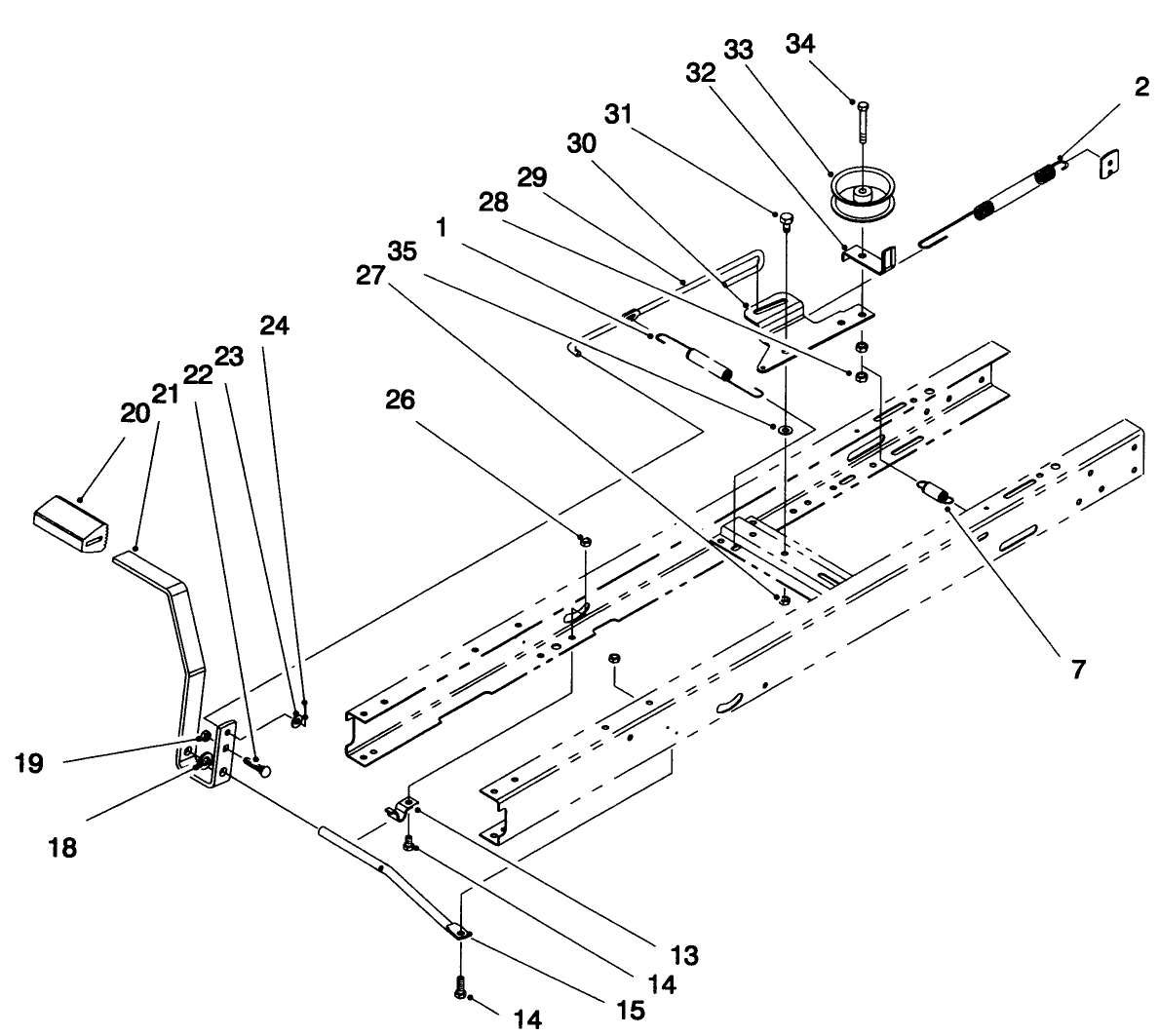 34
33
32
2
31
30
29
28
35
1
27
24
23
22
21
20
26
7
19
18
13
14
15
14