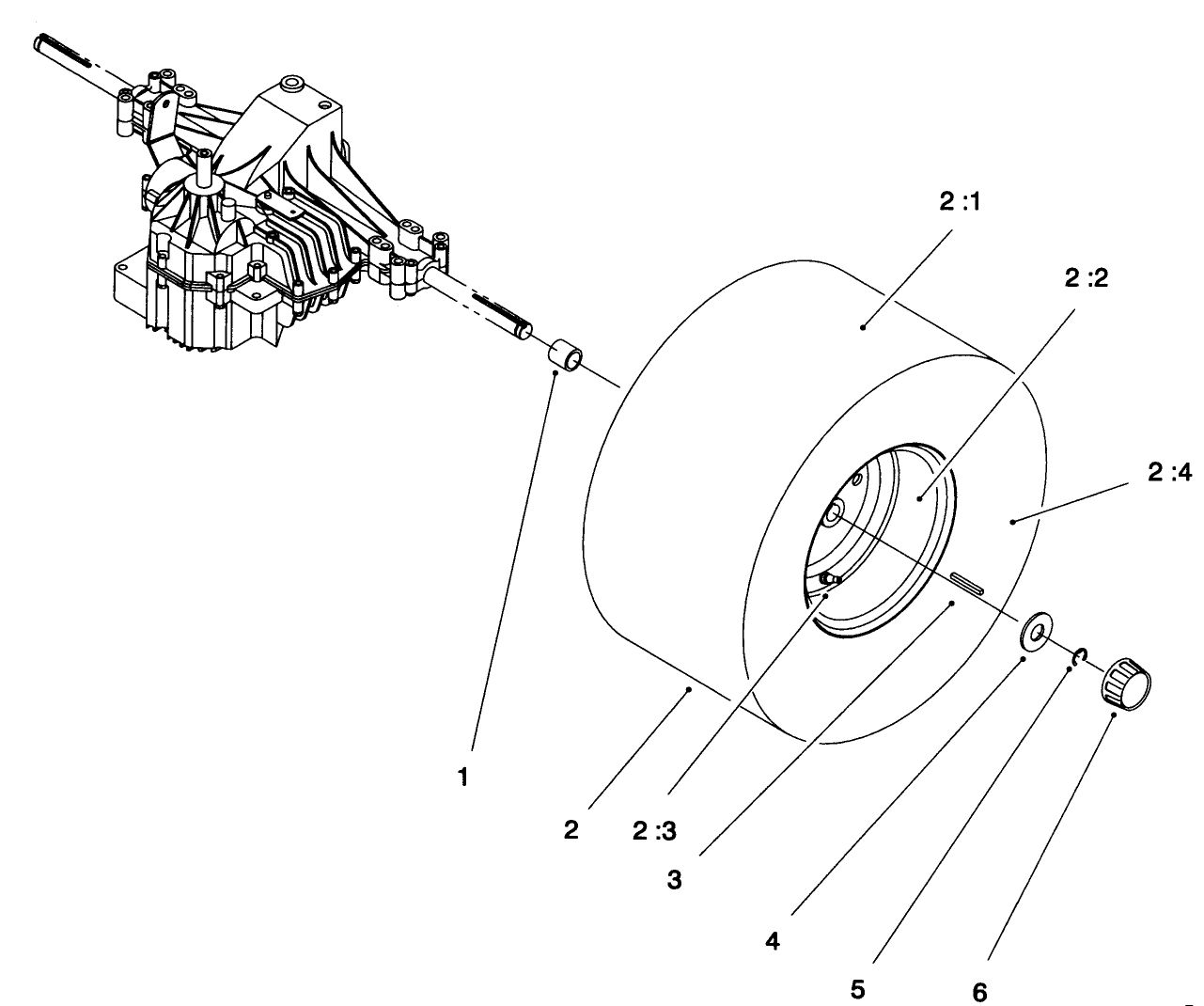 2 :1

2 :2

2 :4

1

2

2 :3

3

4

5

6