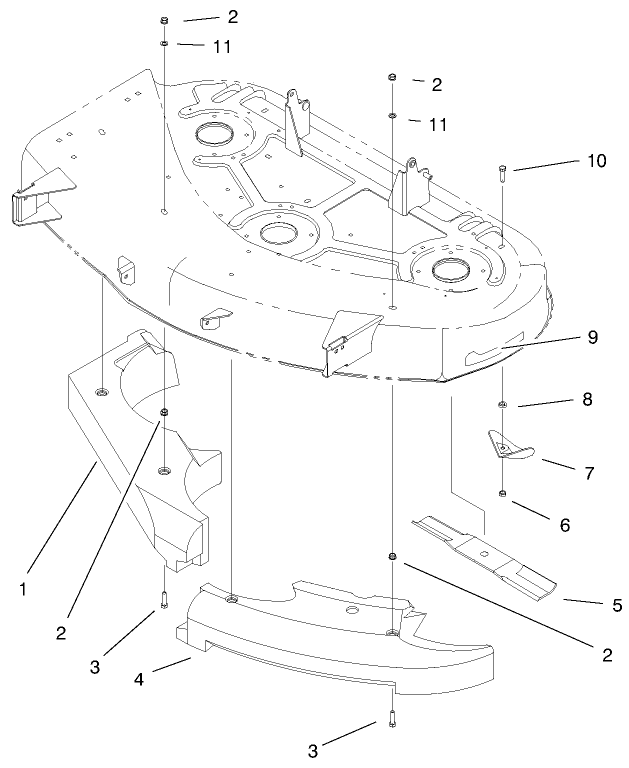 2
11
2
11
10
9
8
7
6
5
2
1
2
3
4
3