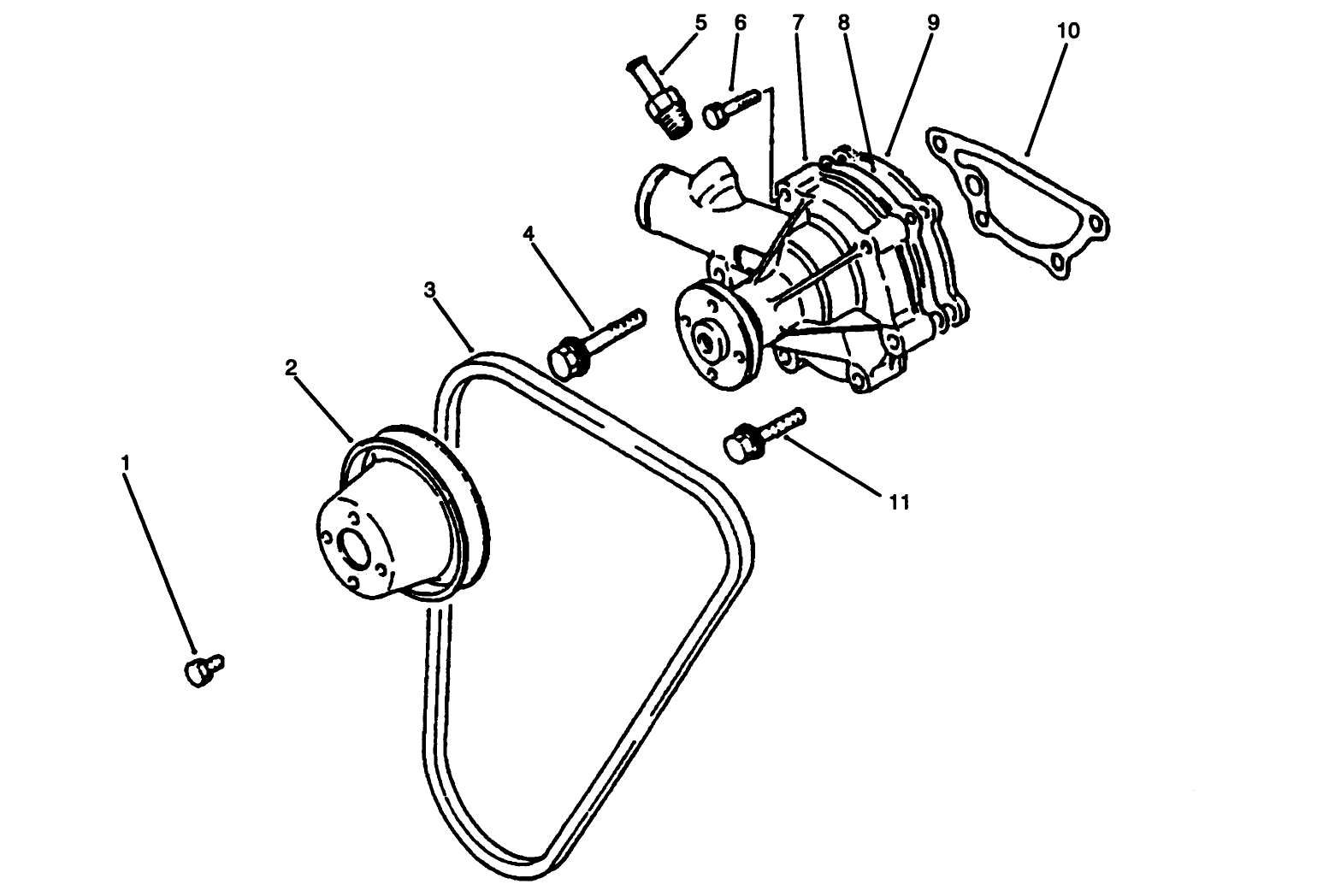 5
6
7
8
9
10
4
3
2
1
11