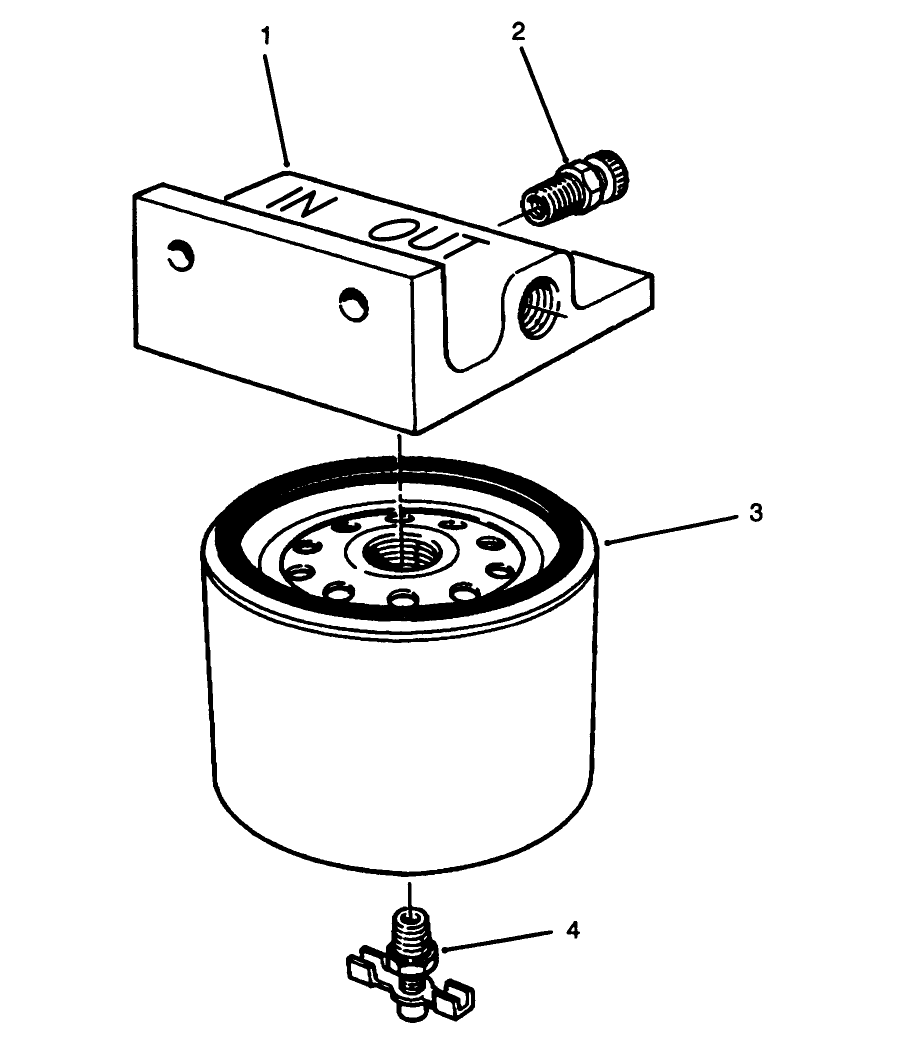 1
2
IN
OUT
3
4