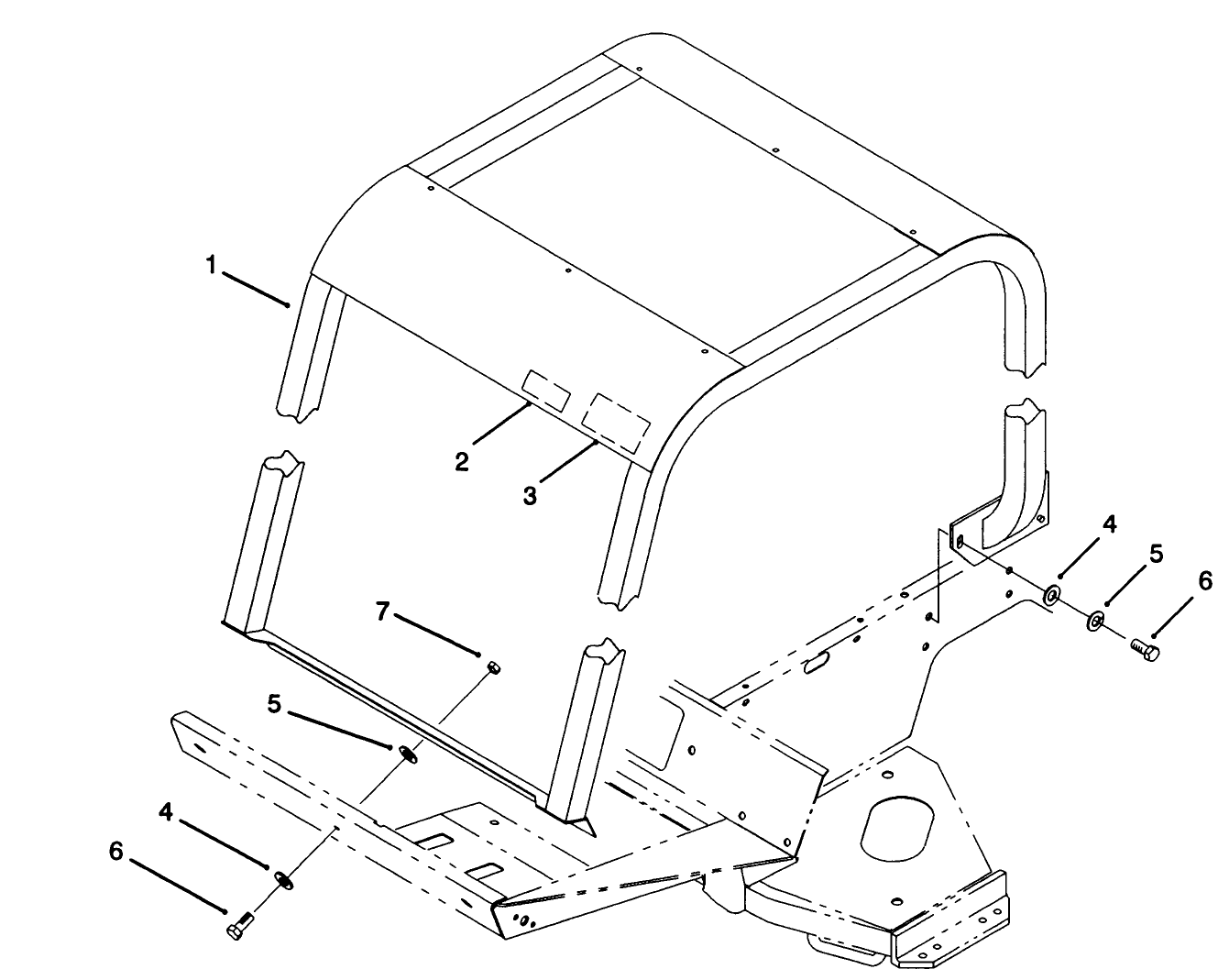 1
2
3
4
5
6
7
5
4
6