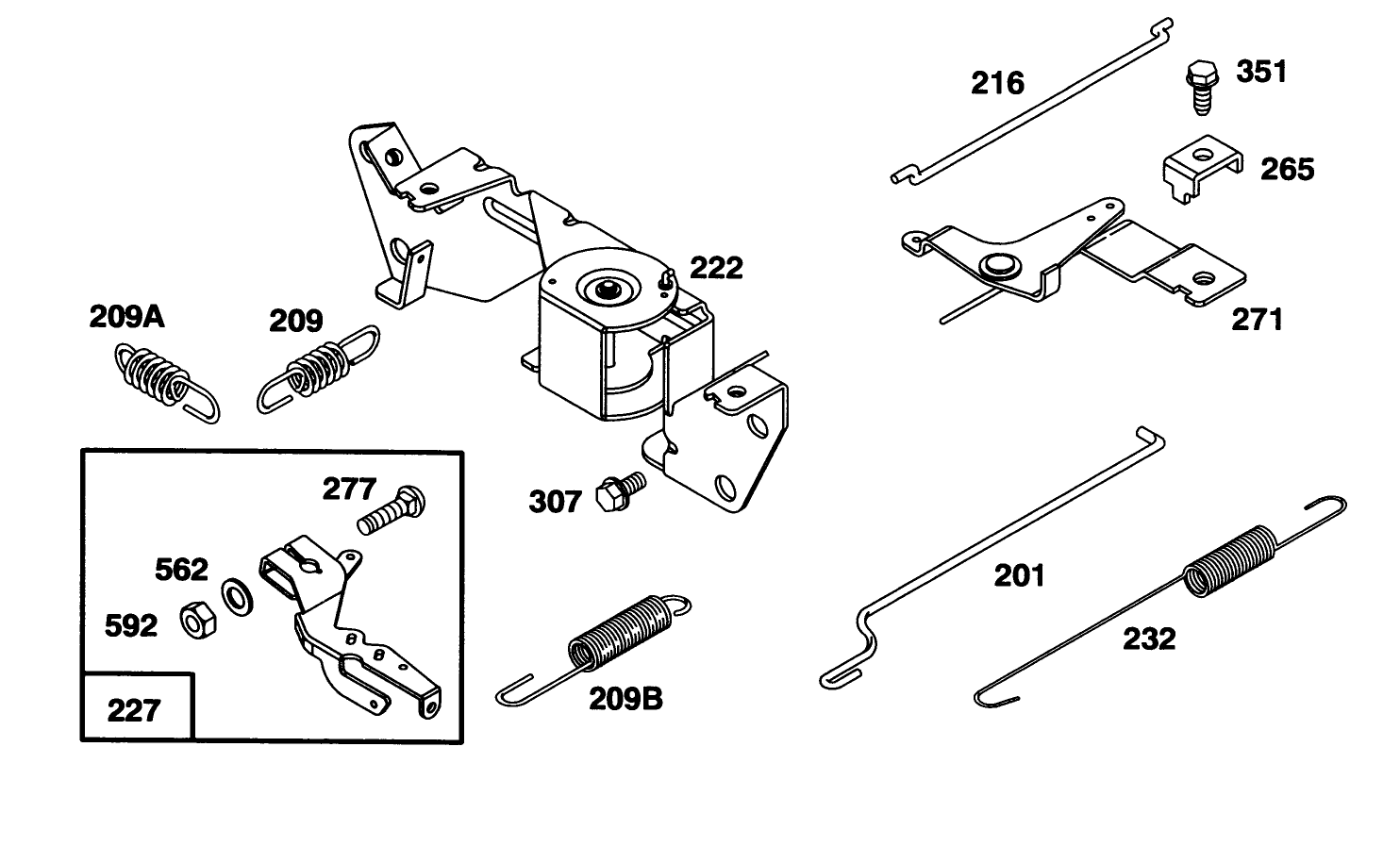 216
351
265
222
271
209A
209
277
307
562
592
227
209B
201
232