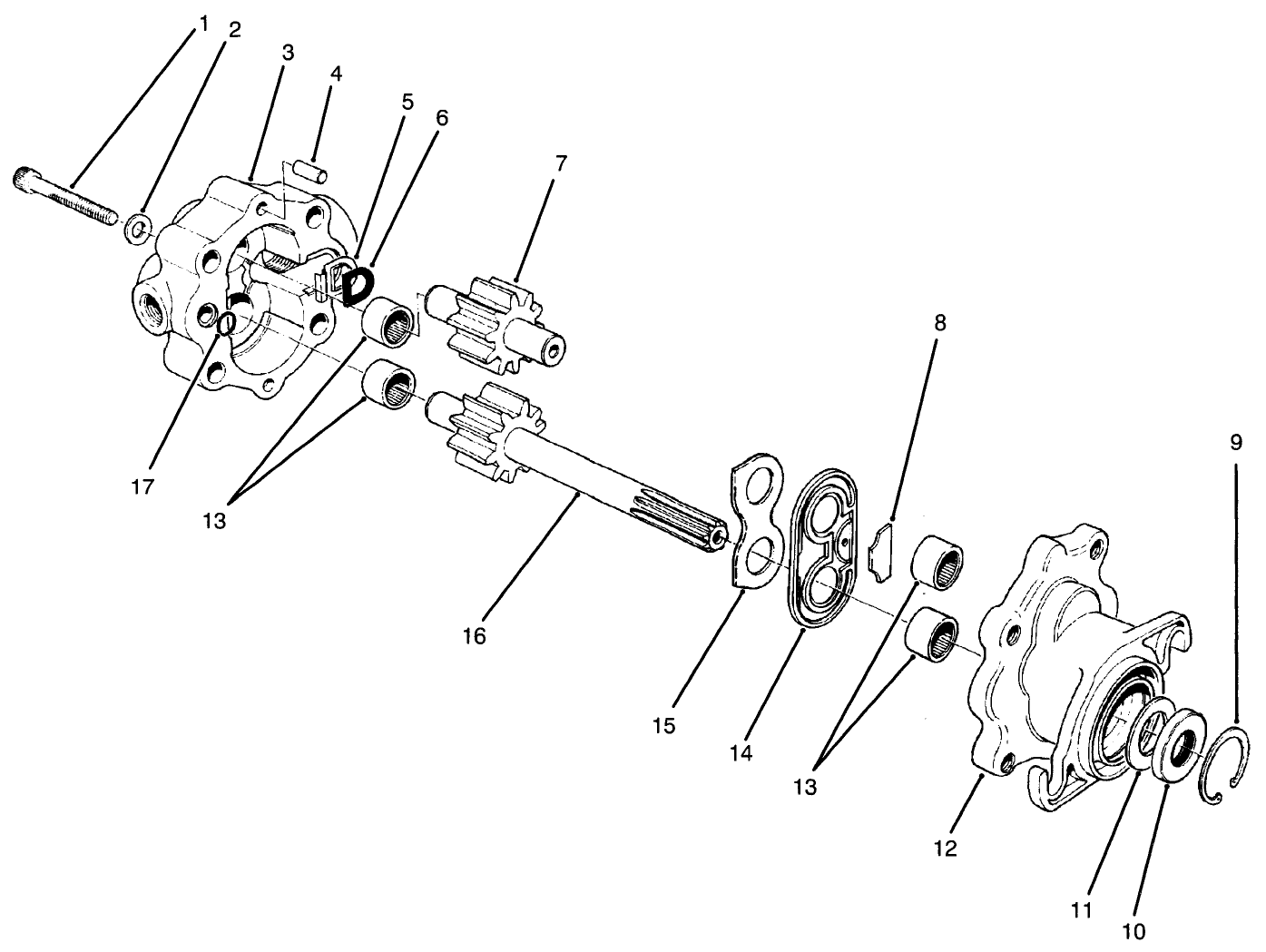 1
2
3
4
5
6
7
8
9
17
13
16
15
14
13
12
11
10