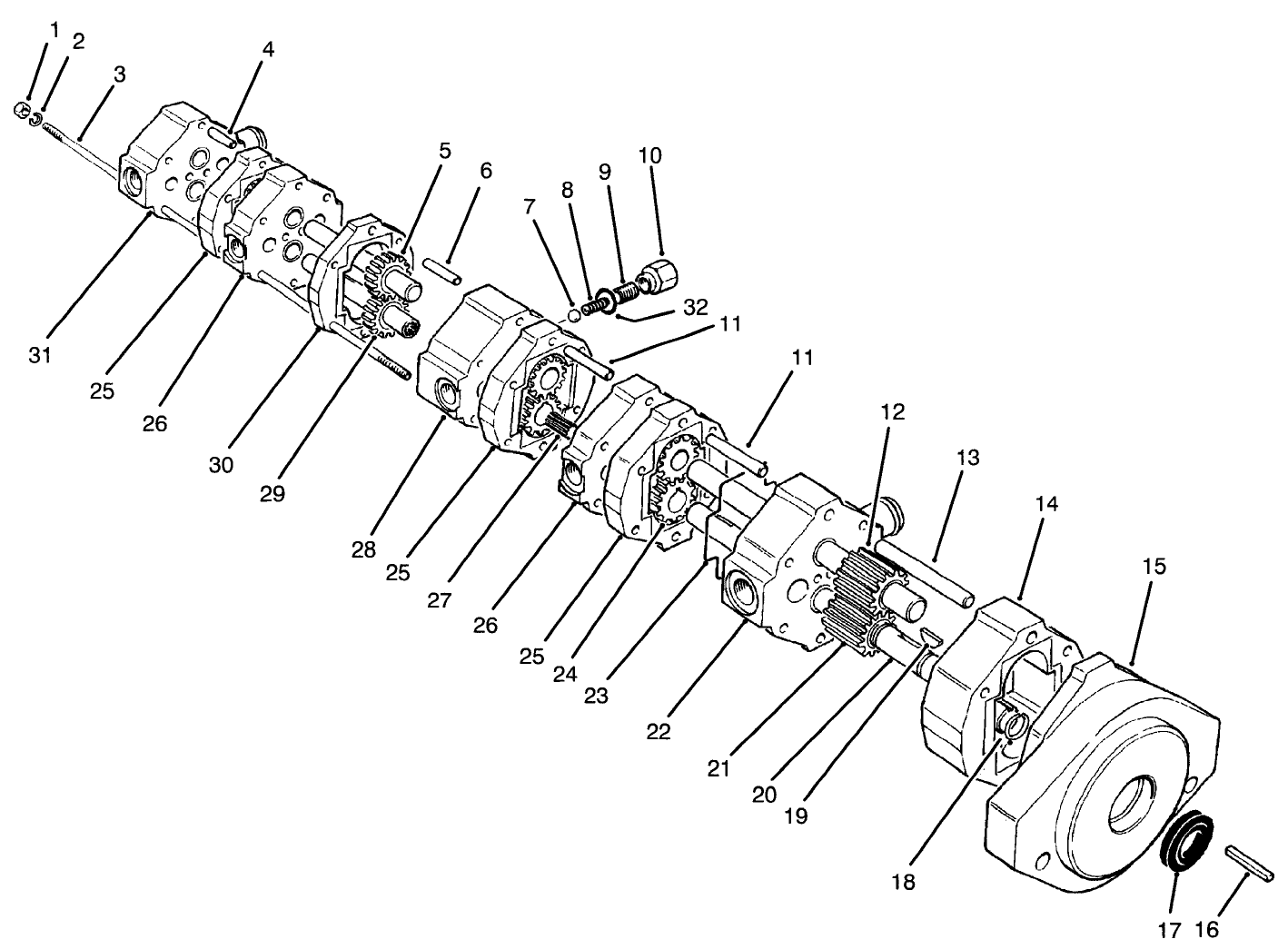 1 2 3 4 5 6 7 8 9 10 32 11 11 12 13 14 15 31 25 26 30 29 28 25 27 26 25 24 23 22 21 20 19 18 17 16