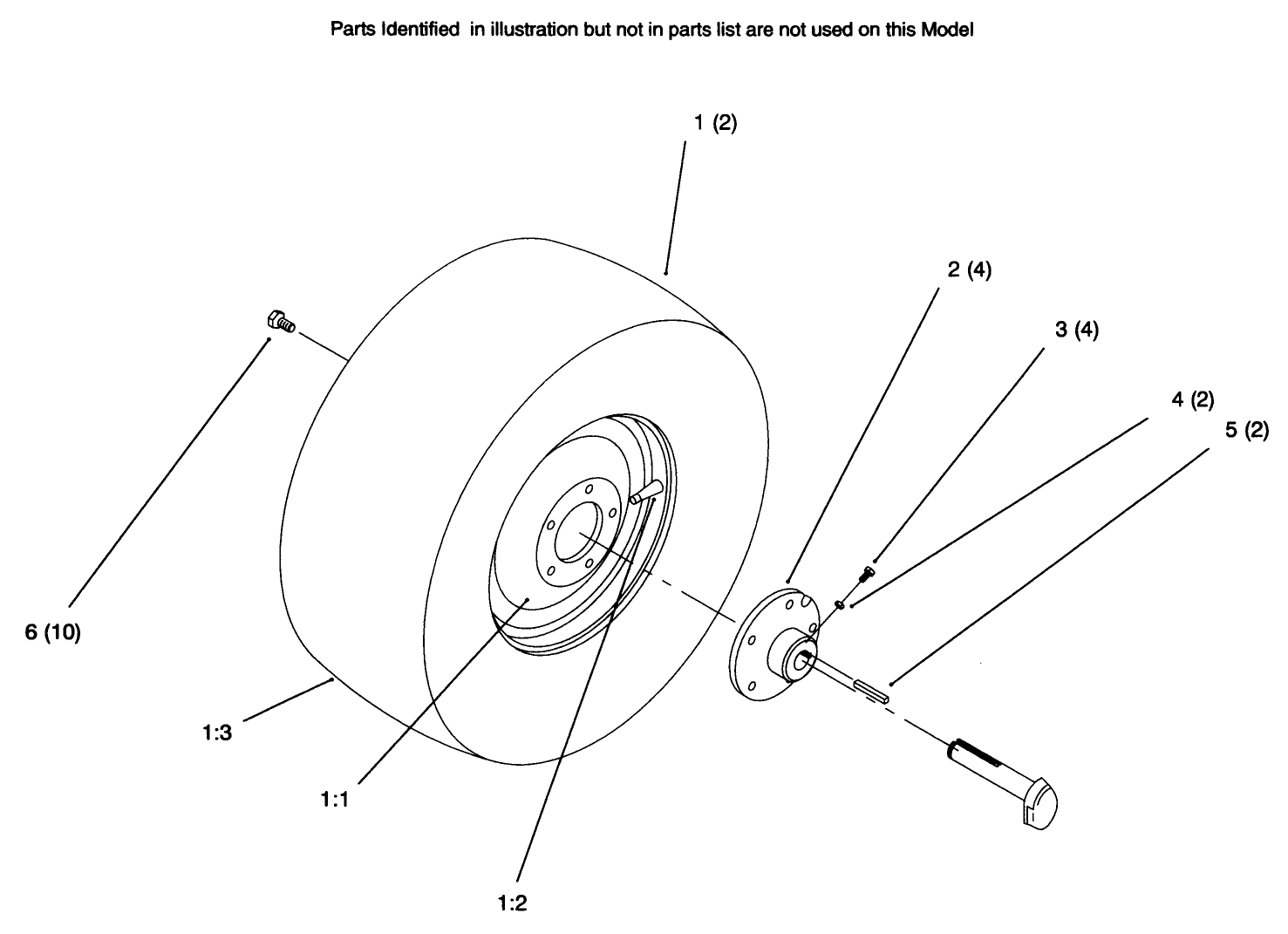 Parts Identified in illustration but not in parts list are not used on this Model

1 (2)

2 (4)

3 (4)

4 (2)

5 (2)

6 (10)

1:3

1:1

1:2