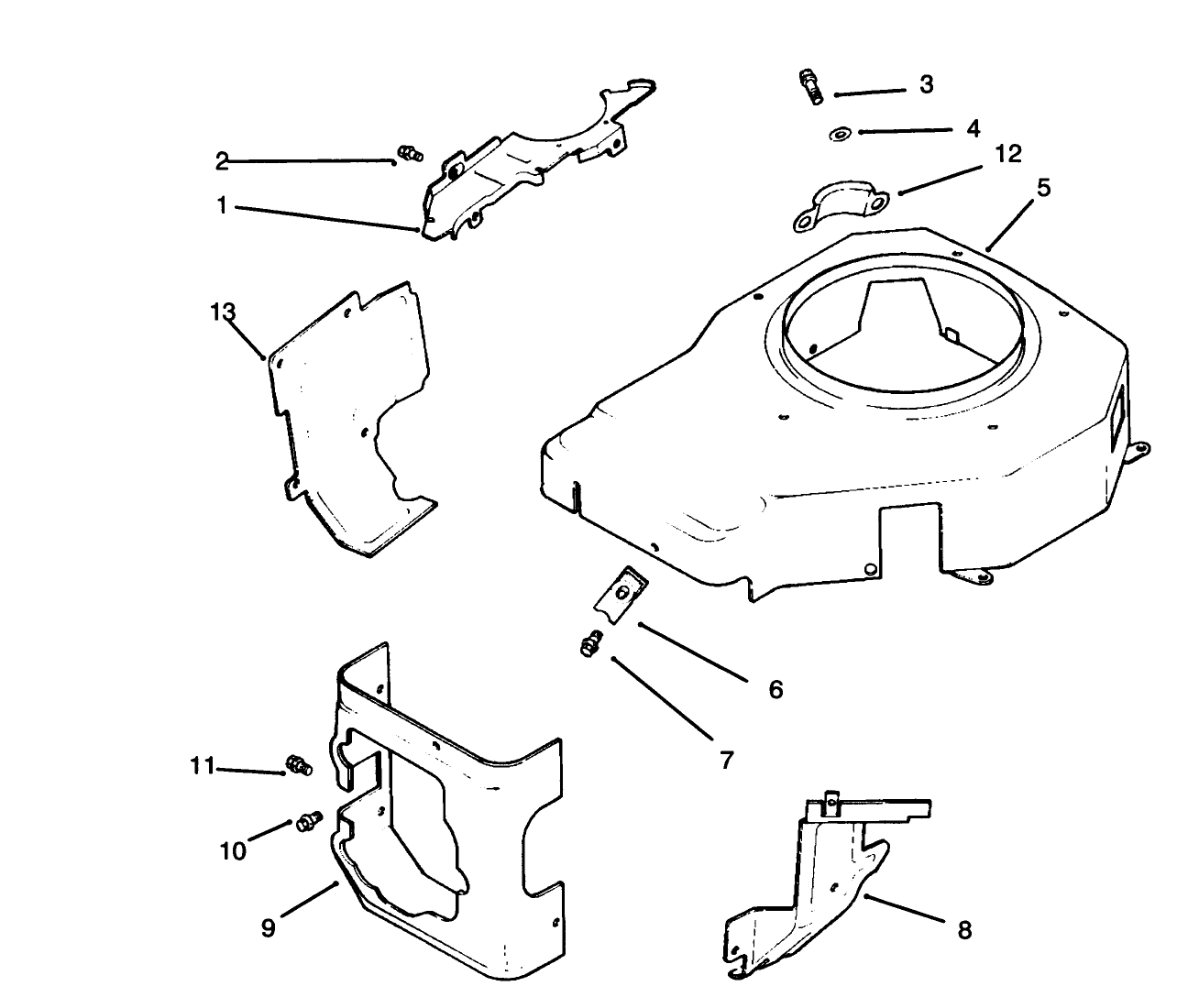 3
4
12
5
2
1
13
6
7
11
10
9
8