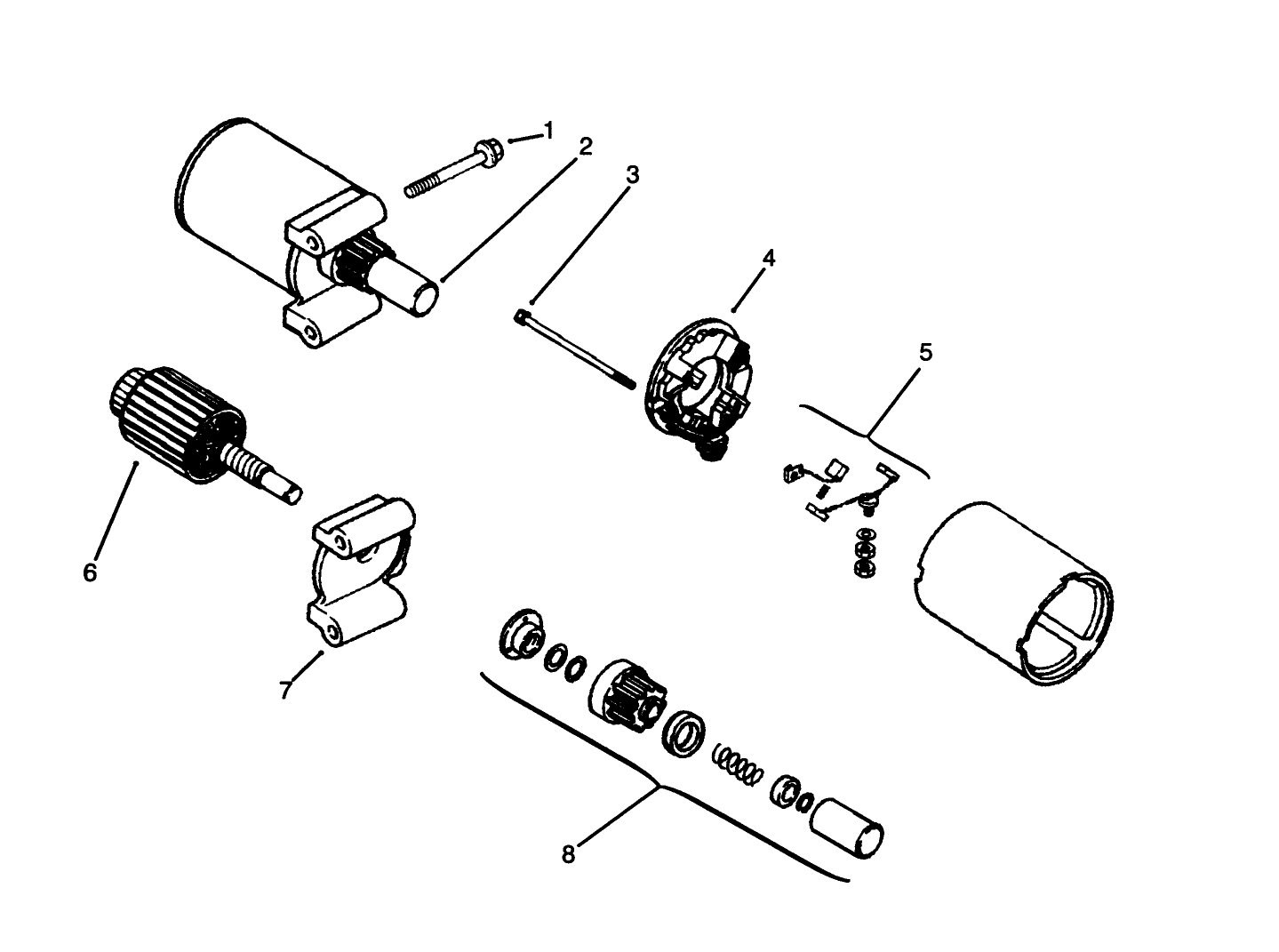 1
2
3
4
5
6
7
8