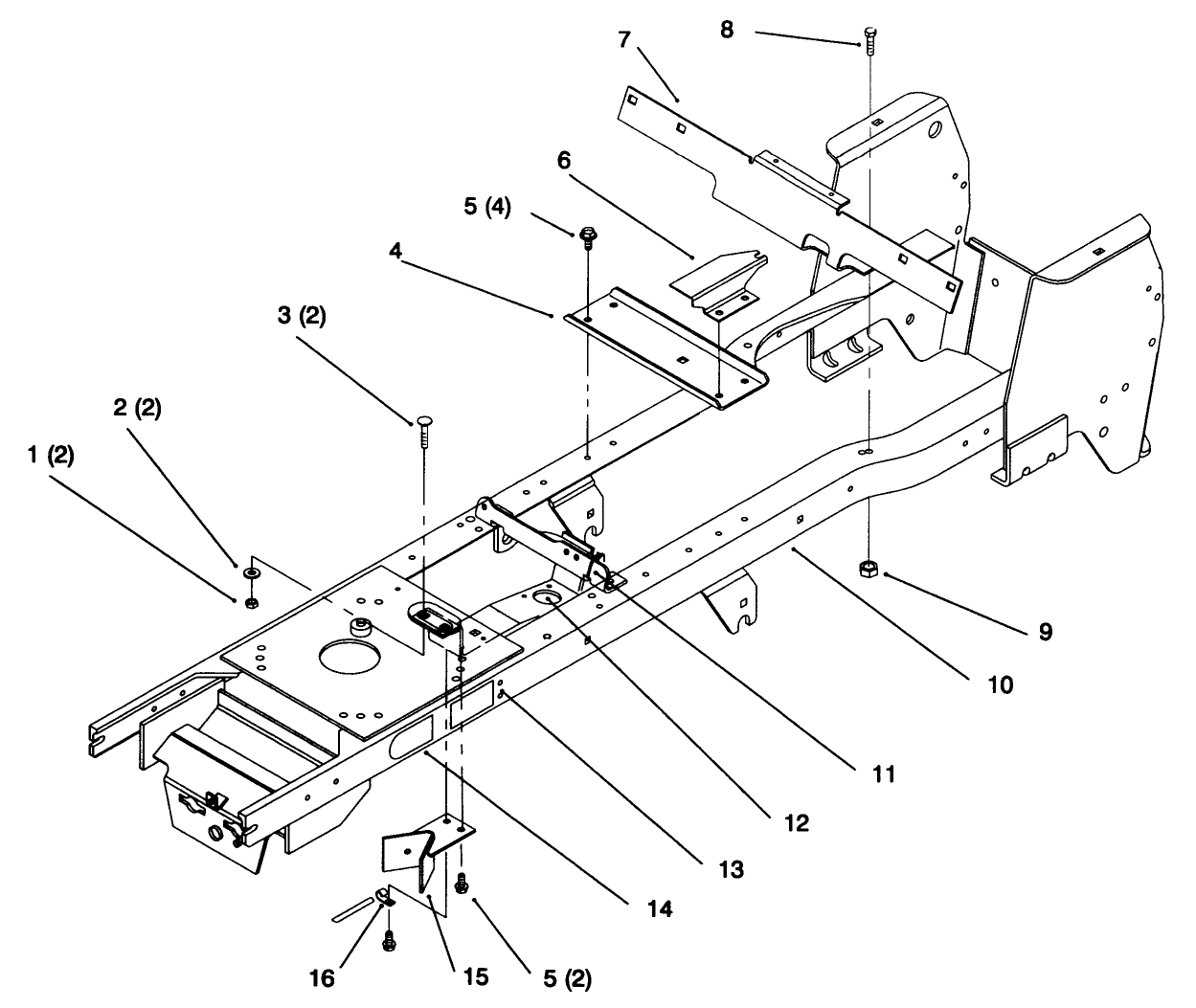 8
7
6
5 (4)
4
3 (2)
2 (2)
1 (2)
9
10
11
12
13
14
16
15
5 (2)