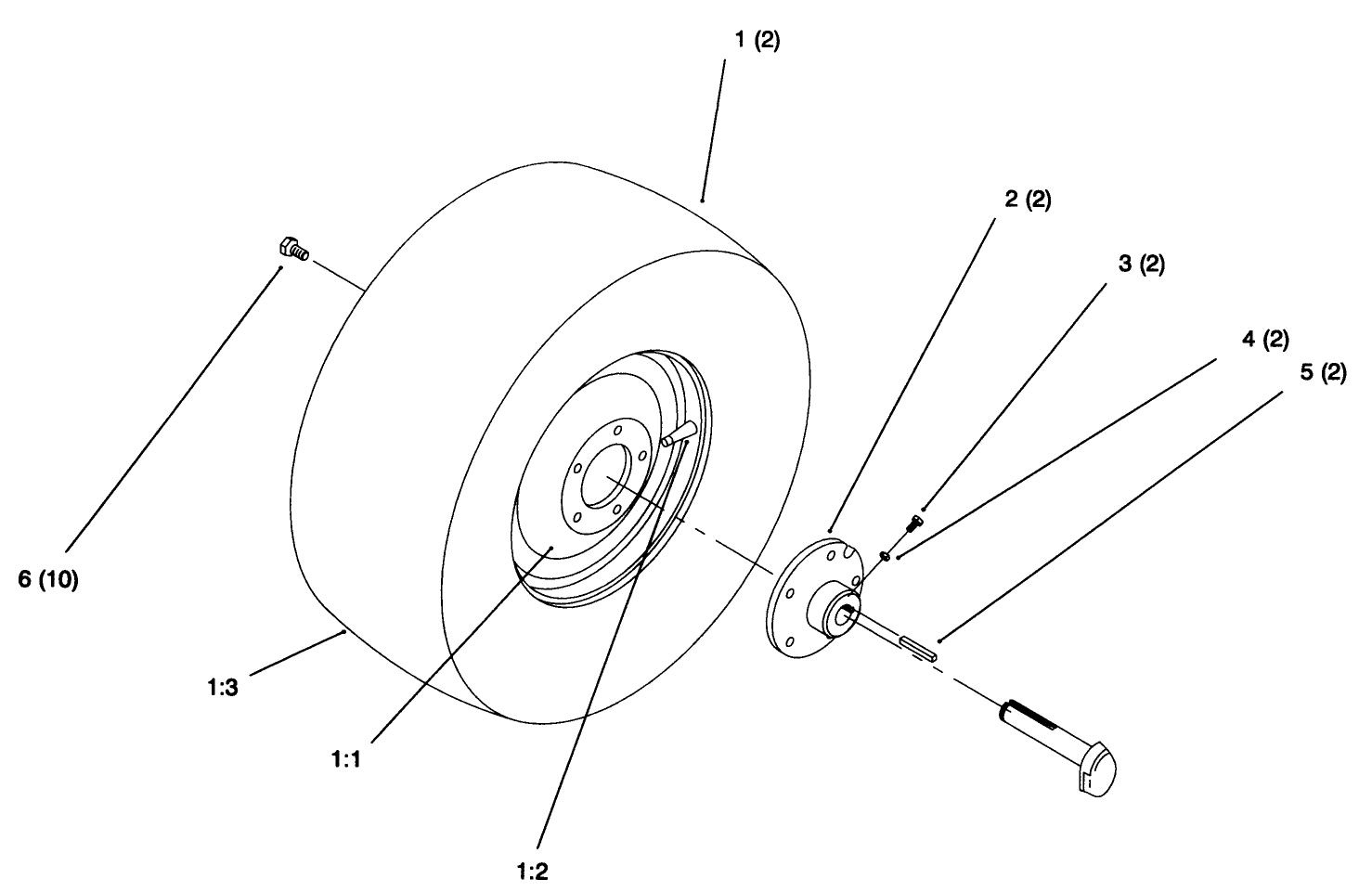 1 (2)

2 (2)

3 (2)

4 (2)

5 (2)

6 (10)

1:3

1:1

1:2