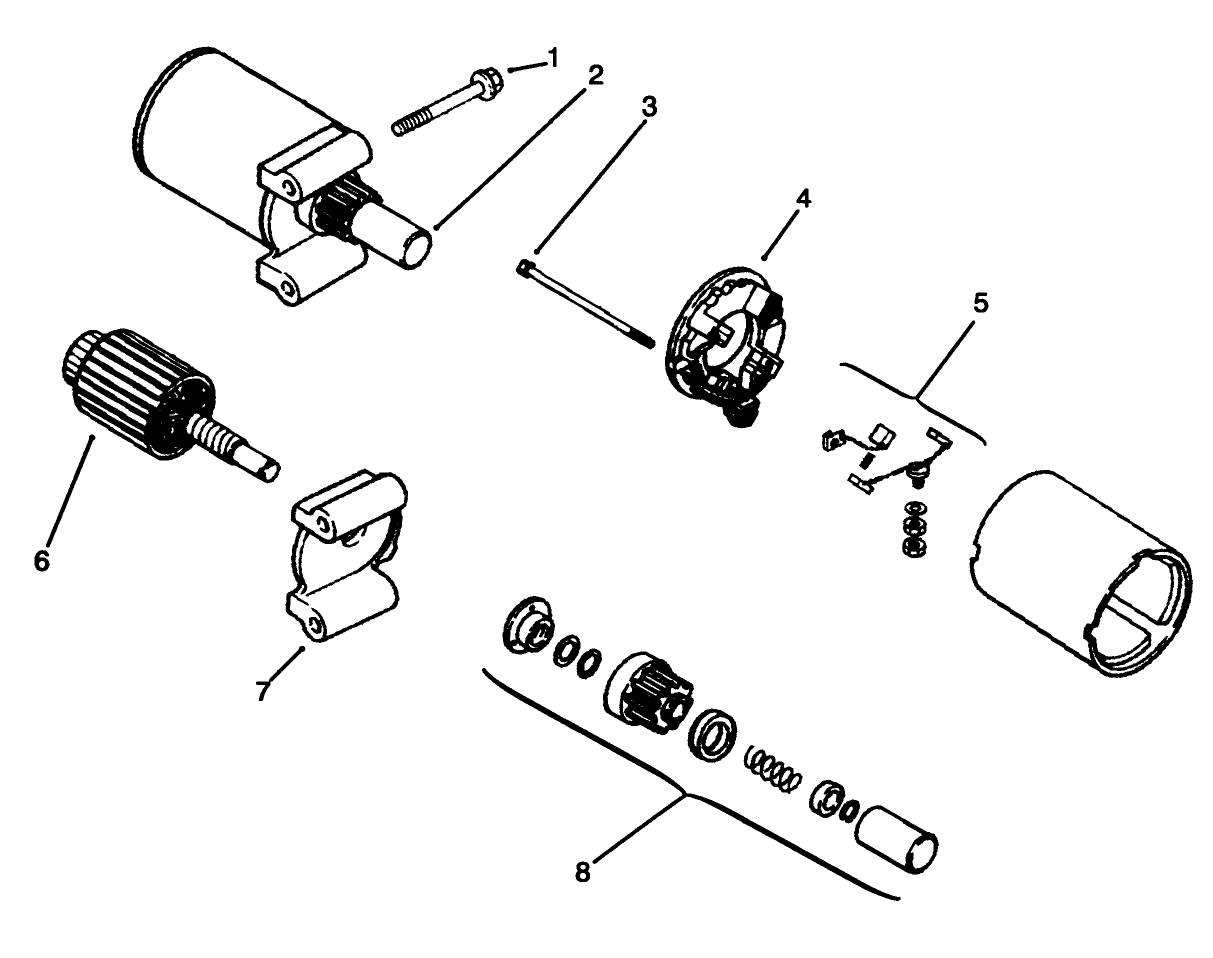 1
2
3
4
5
6
7
8