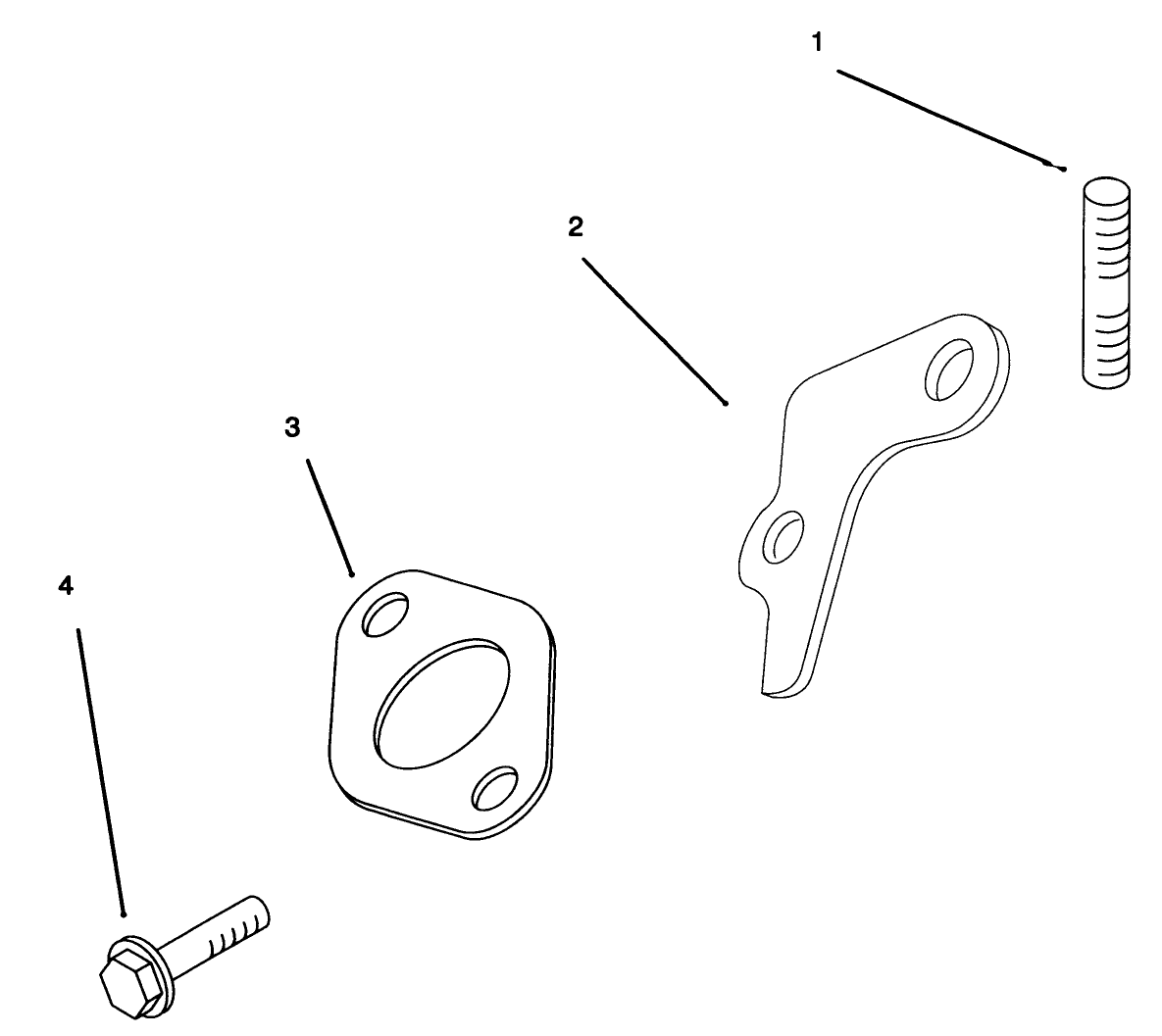 1

2

3

4