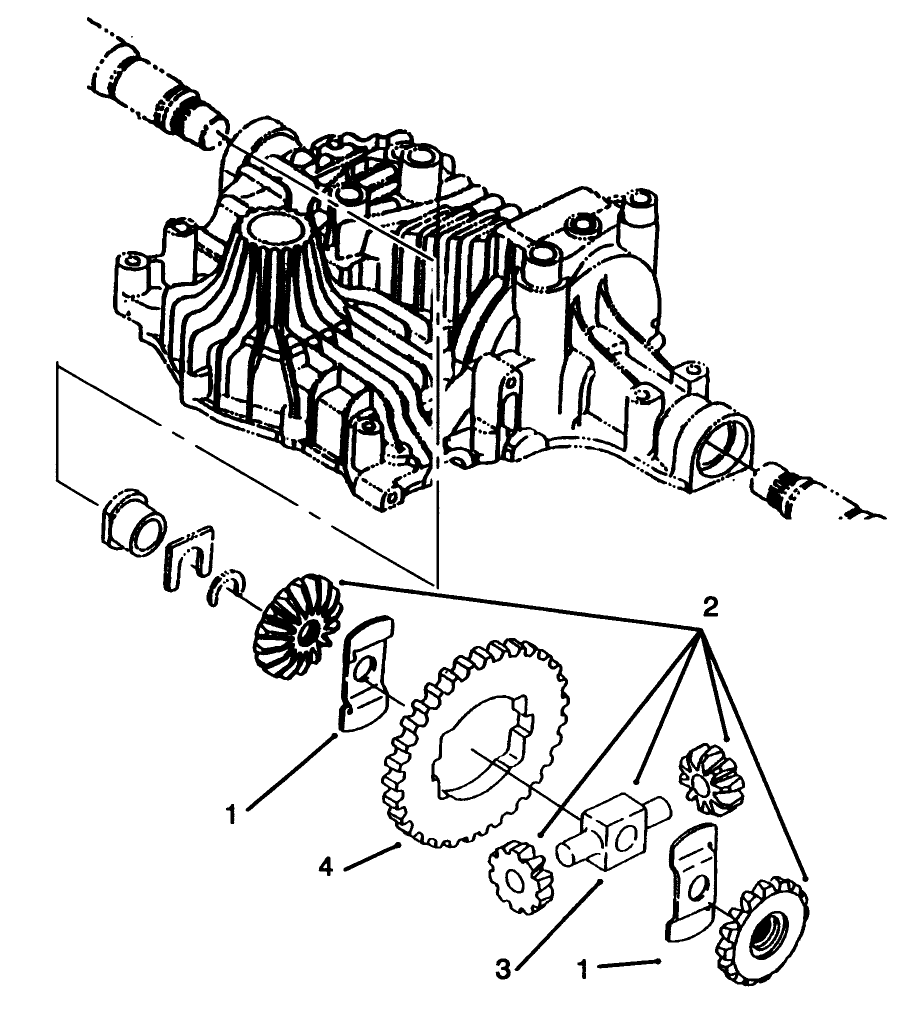 2
1
4
3
1