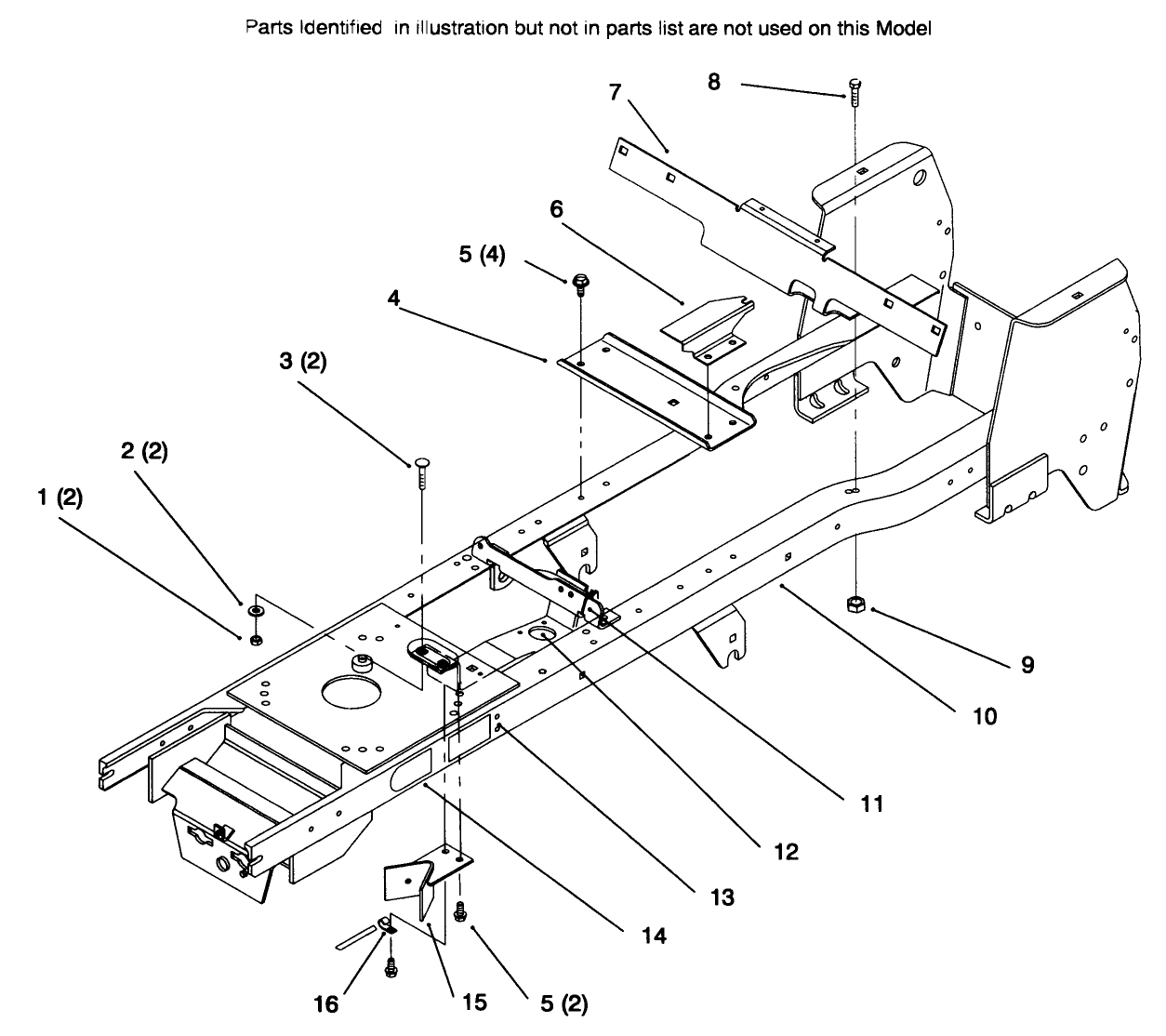 Parts Identified in illustration but not in parts list are not used on this Model

8
7
6
5 (4)
4
3 (2)
2 (2)
1 (2)
9
10
11
12
13
14
16
15
5 (2)