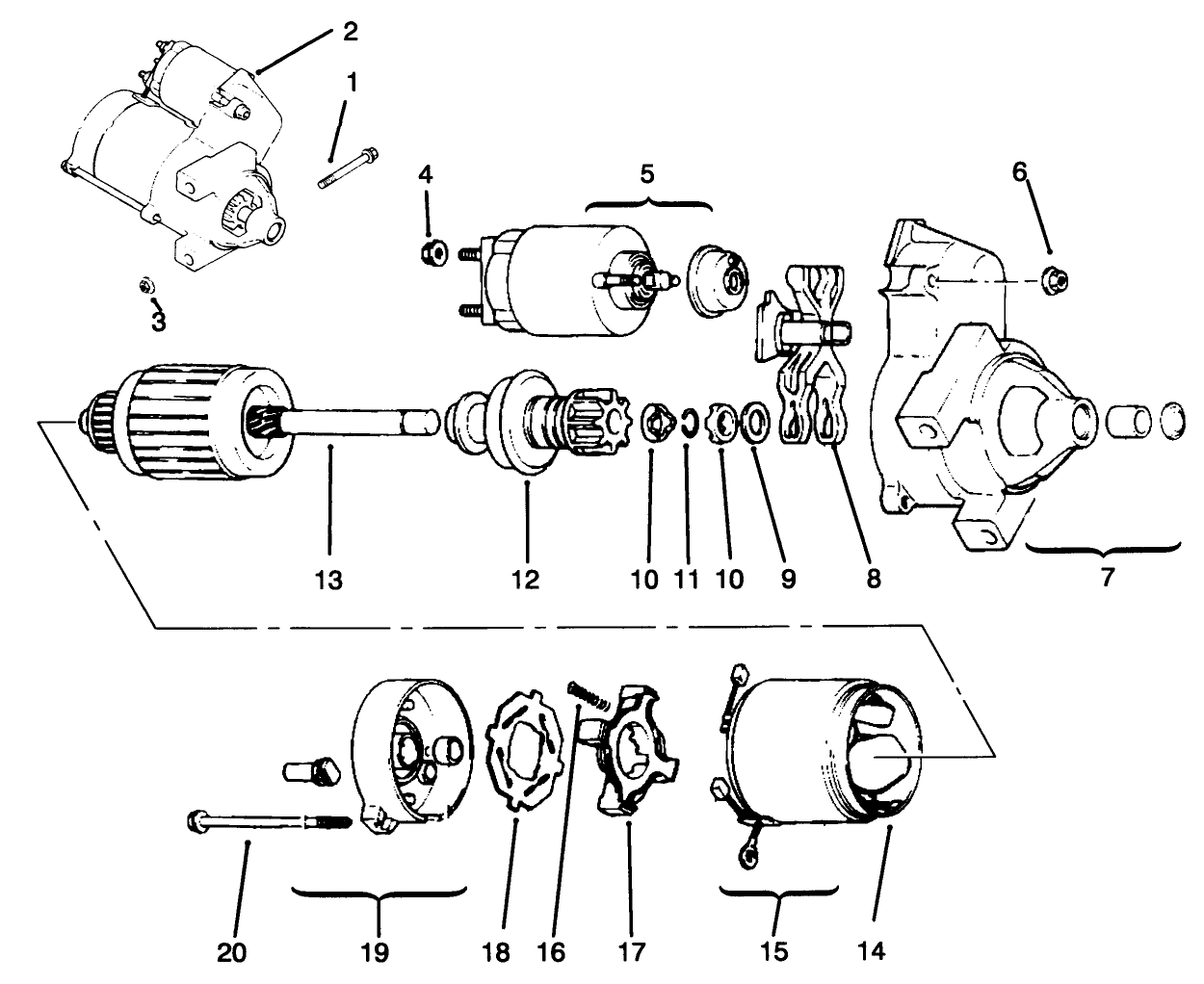 2
1
4
5
6
3
13
12
10
11
10
9
8
7
20
19
18
16
17
15
14