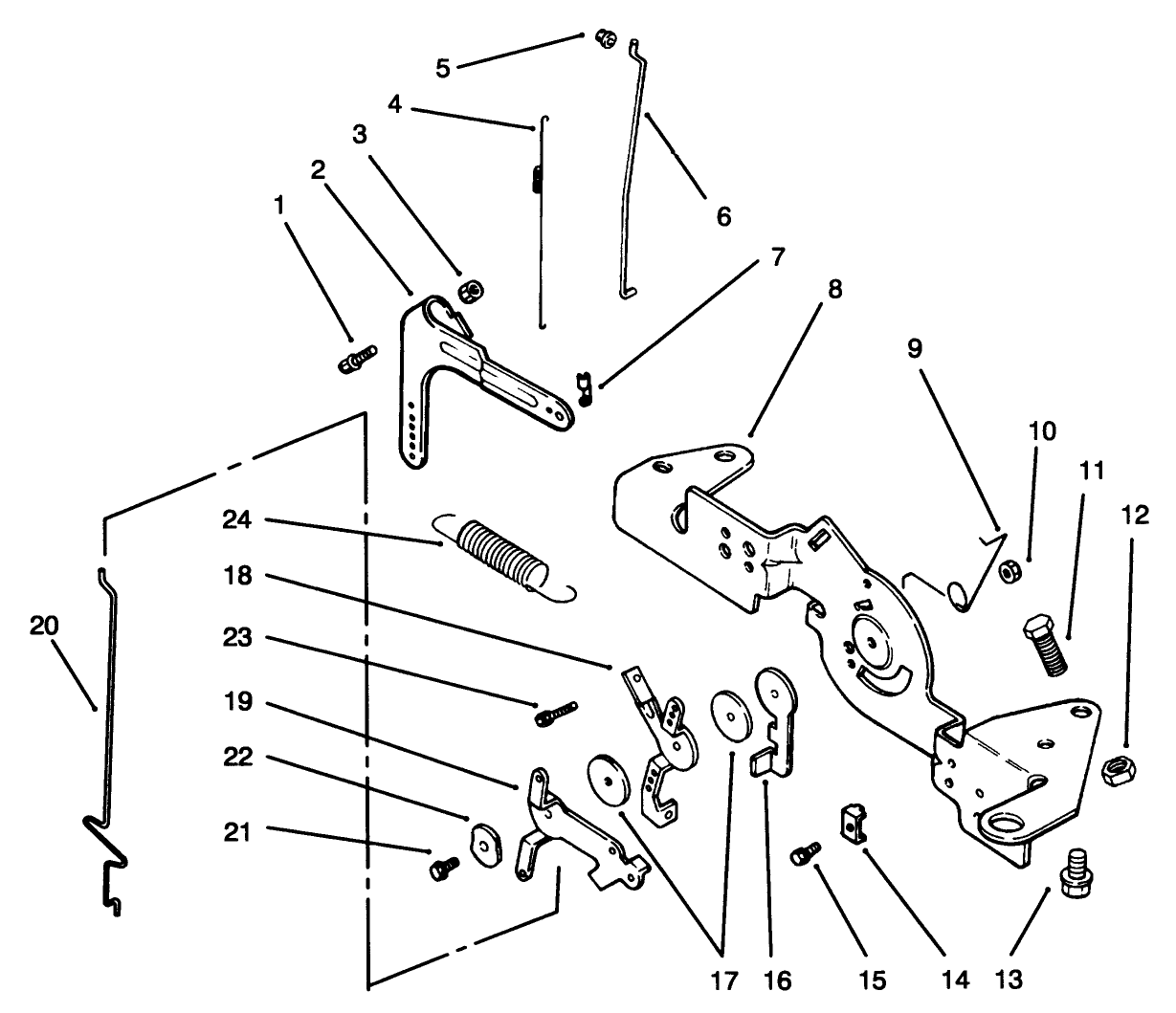 5
4
3
2
1
6
7
8
9
10
11
12
24
18
20
23
19
22
21
17
16
15
14
13