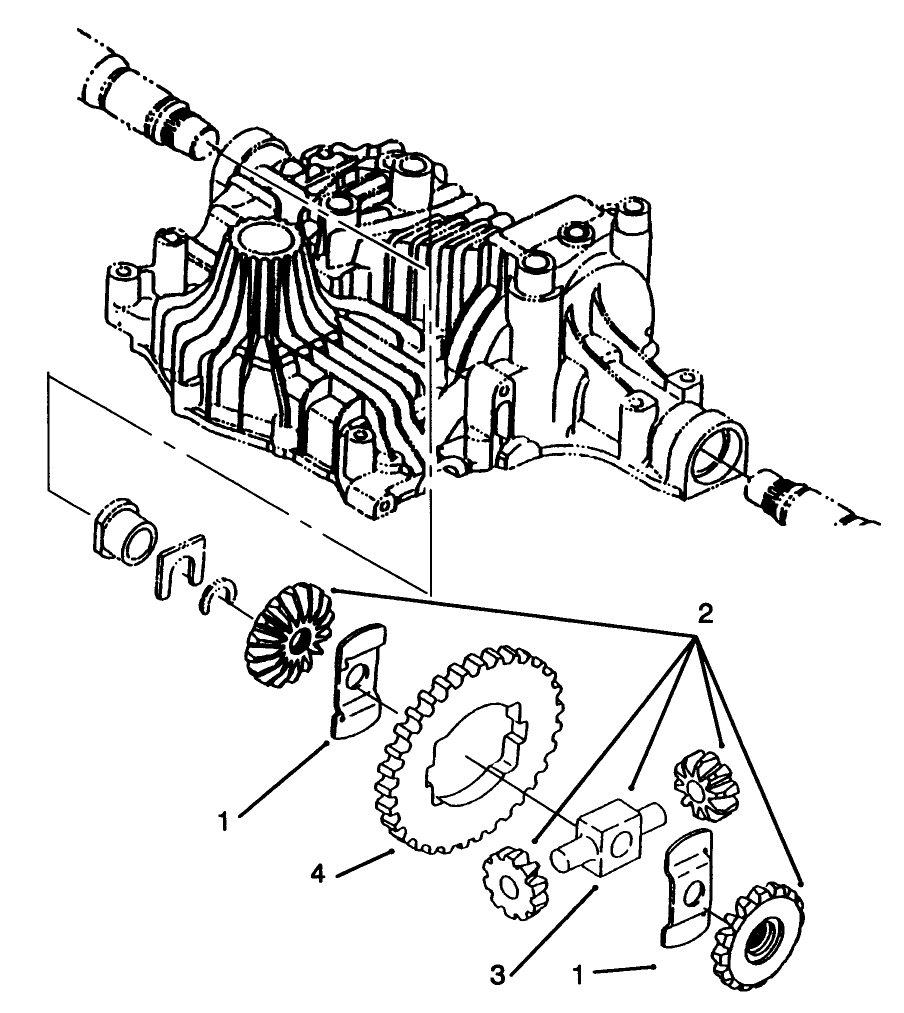 2
1
4
3
1