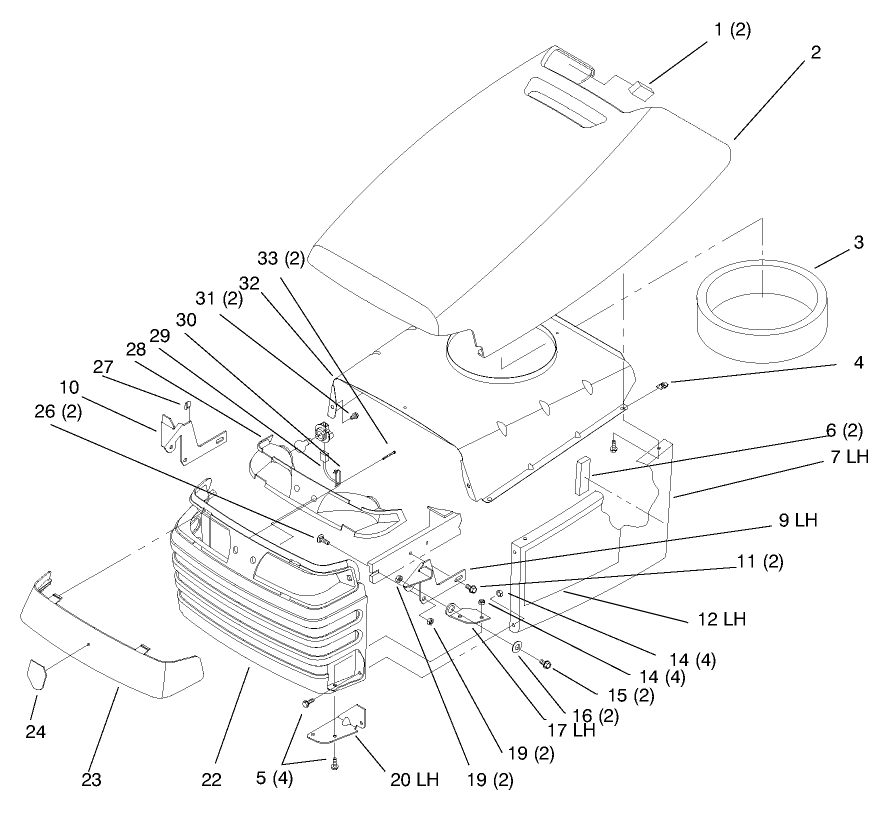 1 (2)
2
3
4
6 (2)
7 LH
9 LH
11 (2)
12 LH
14 (4)
14 (4)
15 (2)
16 (2)
17 LH
19 (2)
19 (2)
20 LH
5 (4)
22
23
24
26 (2)
10
27
28
29
30
31 (2)
32
33 (2)