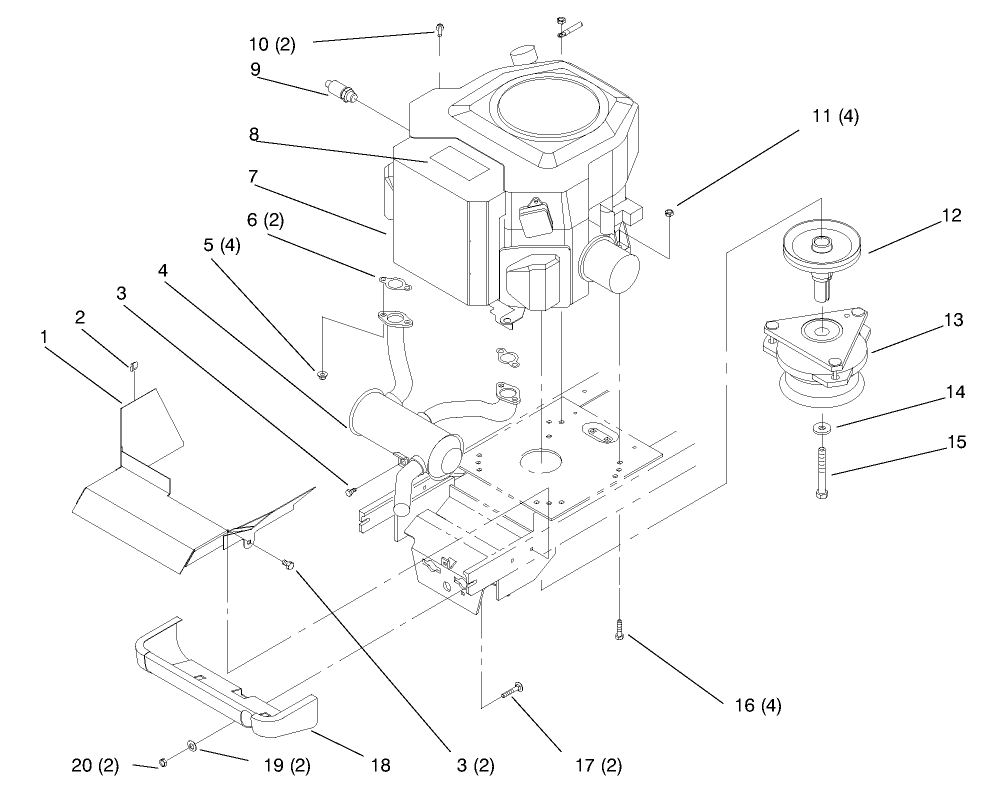 10 (2)
9
8
7
6 (2)
5 (4)
4
3
2
1
11 (4)
12
13
14
15
16 (4)
17 (2)
3 (2)
18
19 (2)
20 (2)