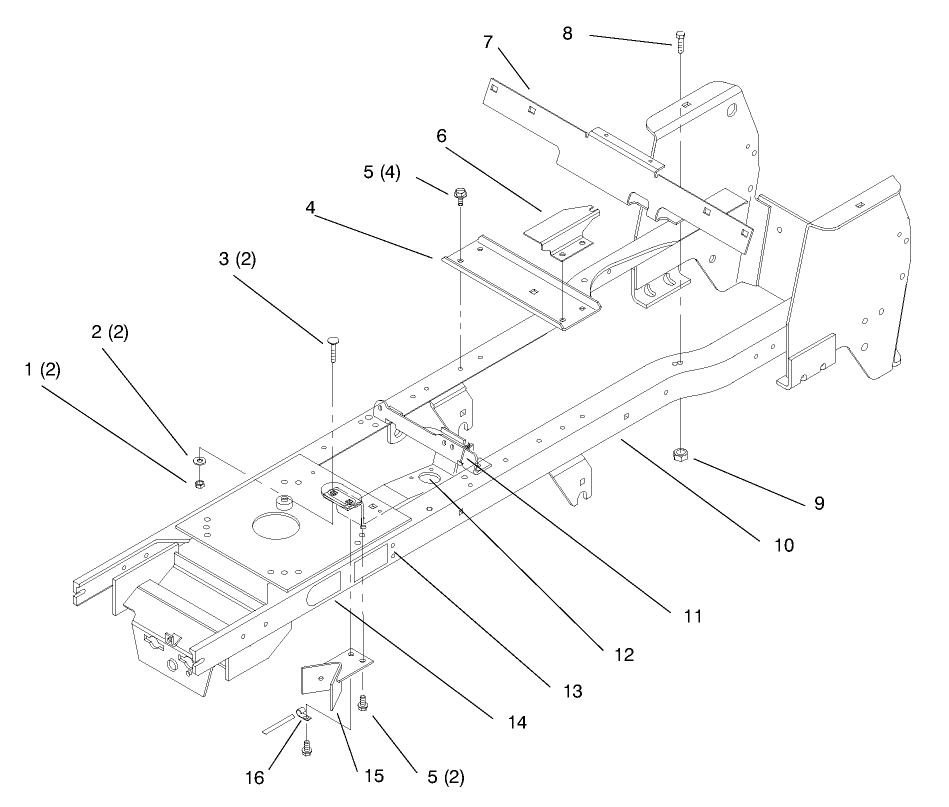 8
7
6
5 (4)
4
3 (2)
2 (2)
1 (2)
9
10
11
12
13
14
16
15
5 (2)