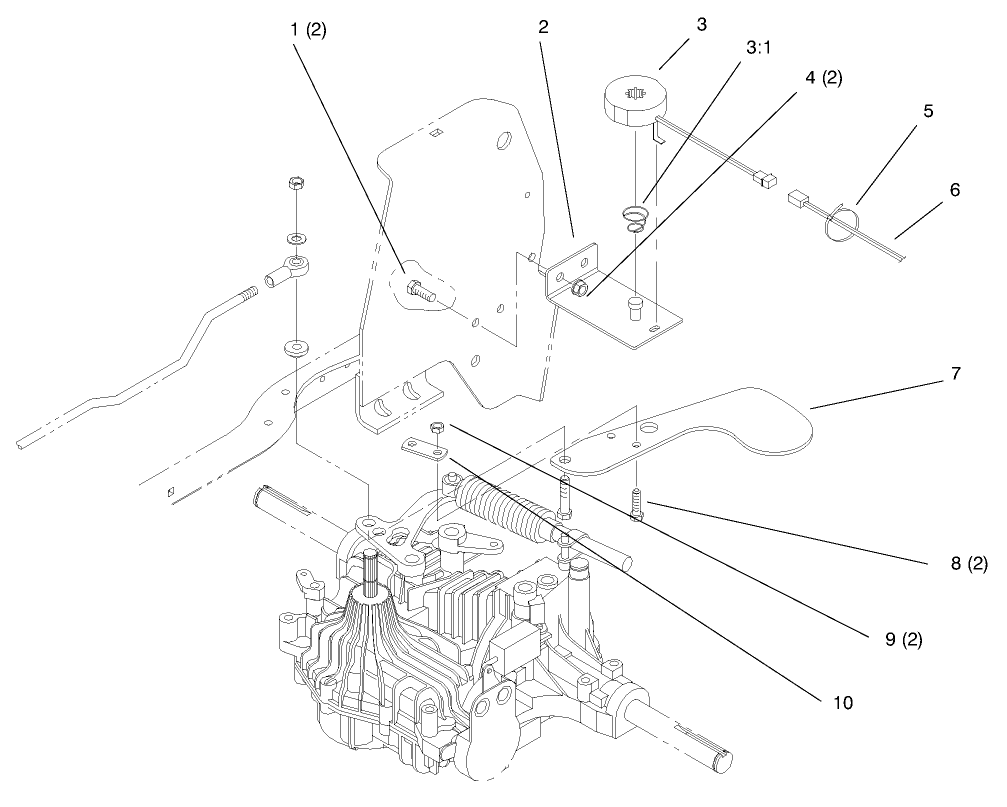 1 (2)
2
3
3:1
4 (2)
5
6
7
8 (2)
9 (2)
10