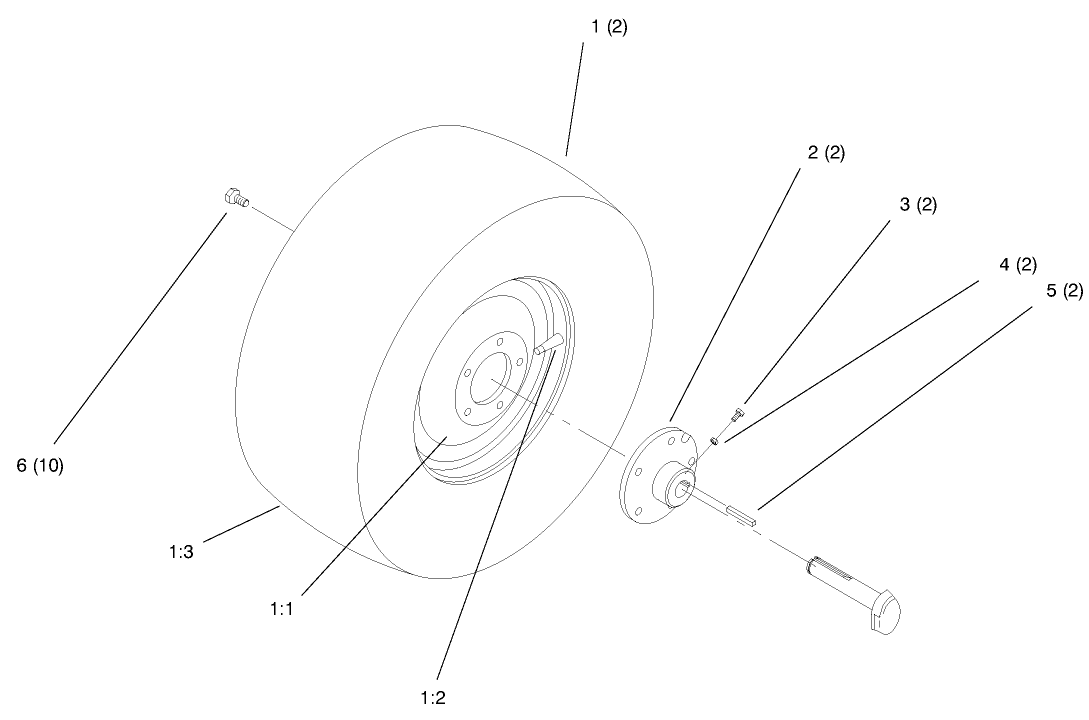 1 (2)

2 (2)

3 (2)

4 (2)

5 (2)

6 (10)

1:3

1:1

1:2