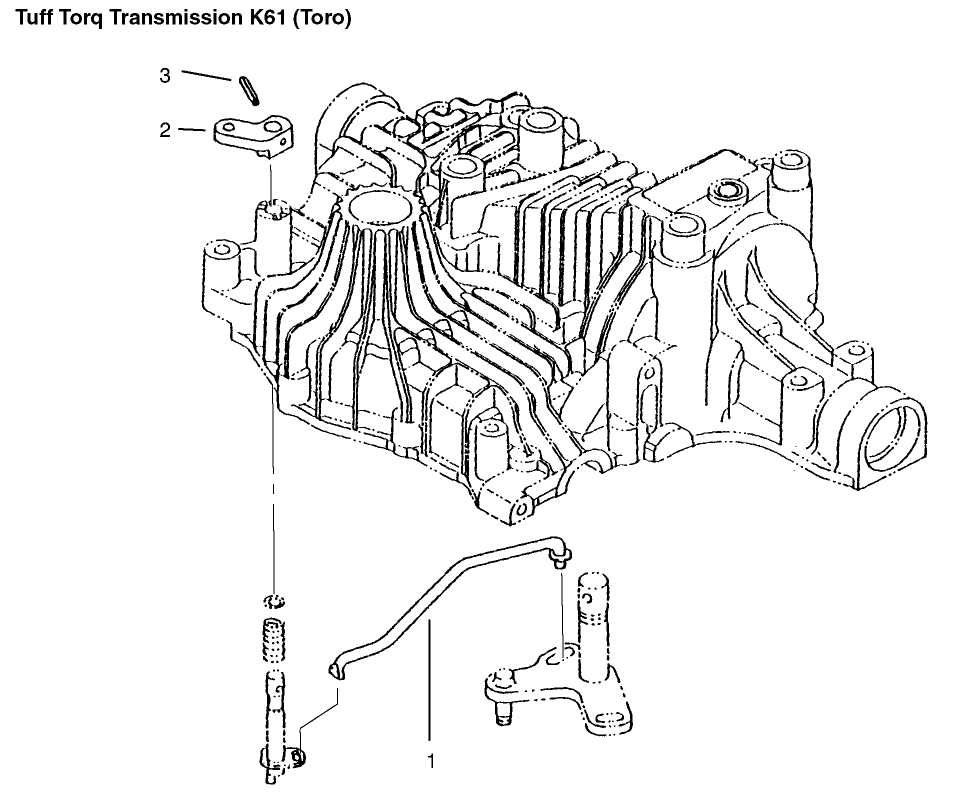 Tuff Torq Transmission K61 (Toro)

3

2

1