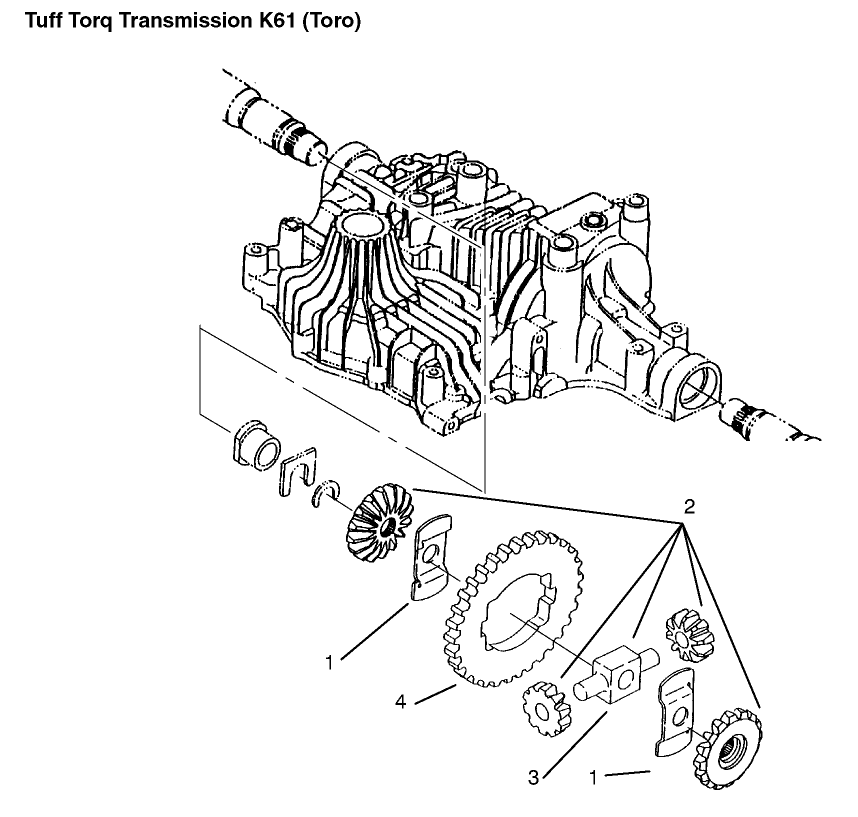 Tuff Torq Transmission K61 (Toro)

2

1

4

3

1