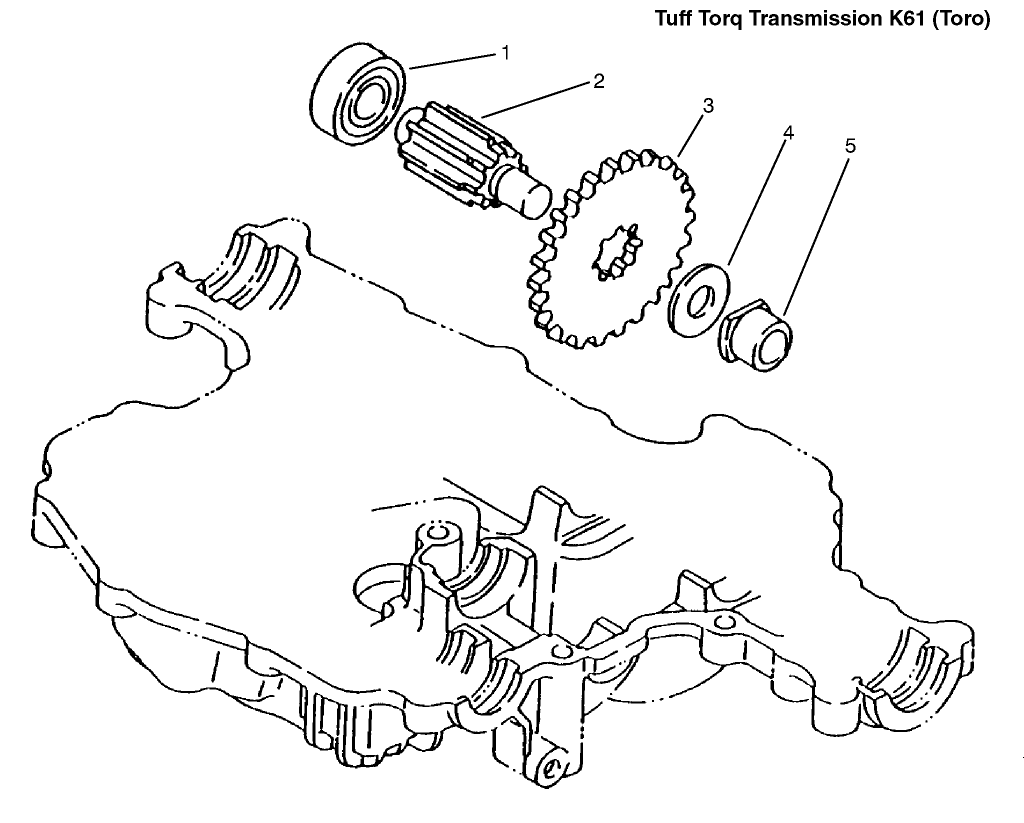 Tuff Torq Transmission K61 (Toro)

1
2
3
4
5