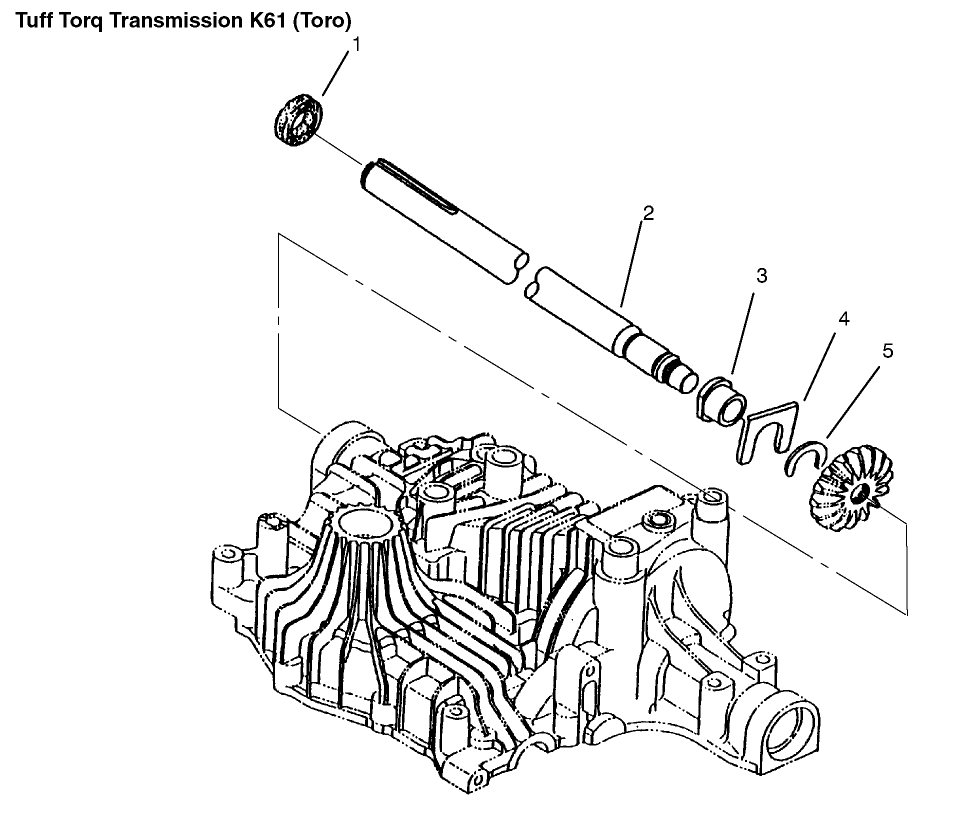 Tuff Torq Transmission K61 (Toro)

1

2

3

4

5