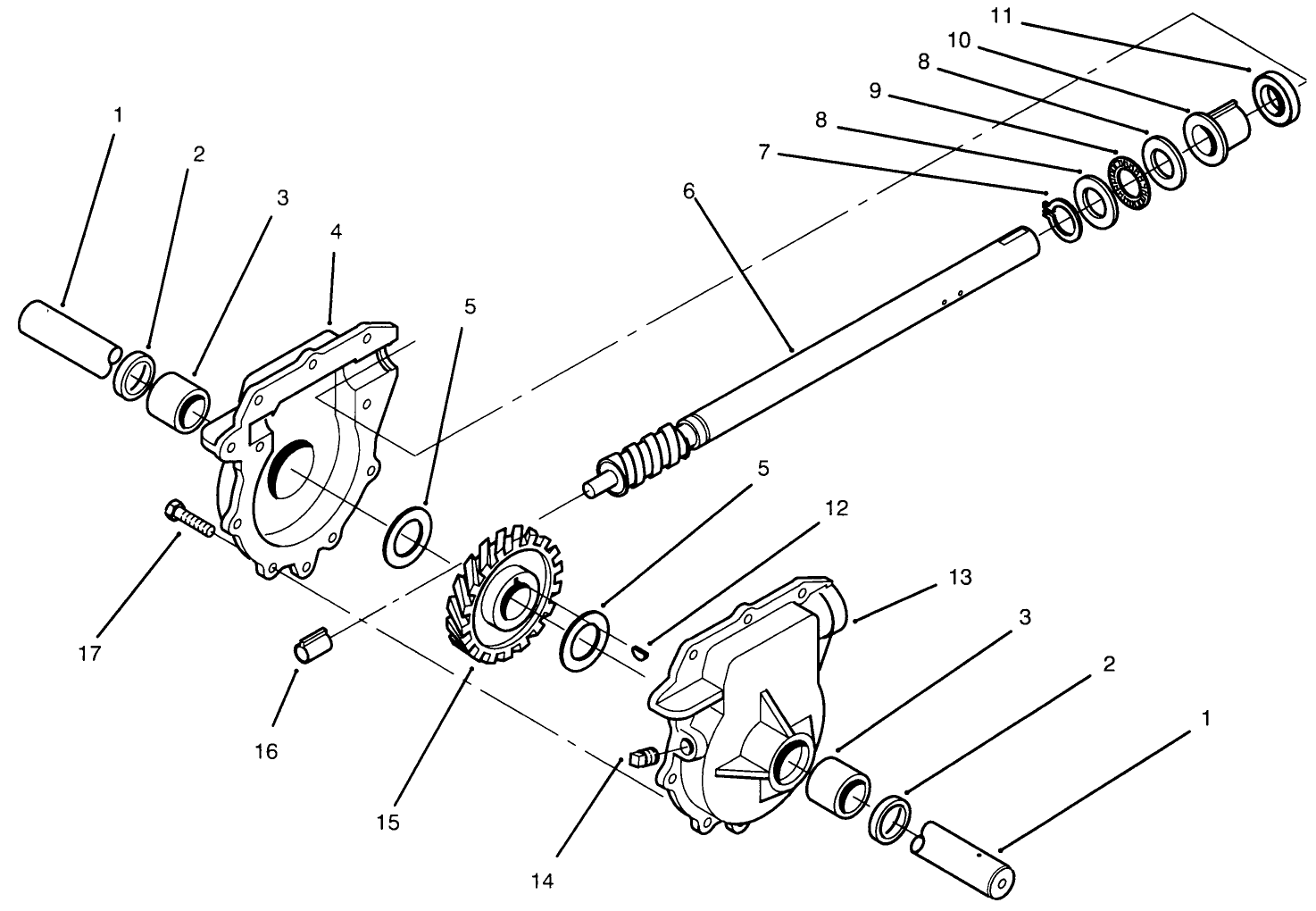 11
10
8
9
8
7
6
1
2
3
4
5
5
12
13
3
2
1
17
16
15
14