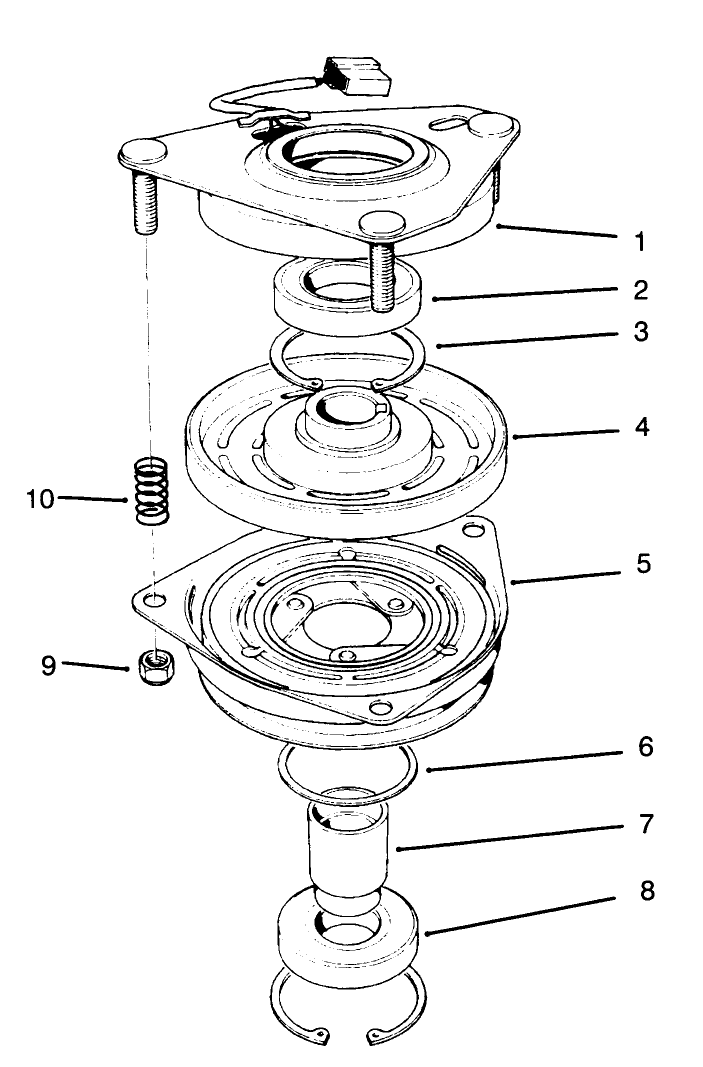 1
2
3
4
10
5
9
6
7
8