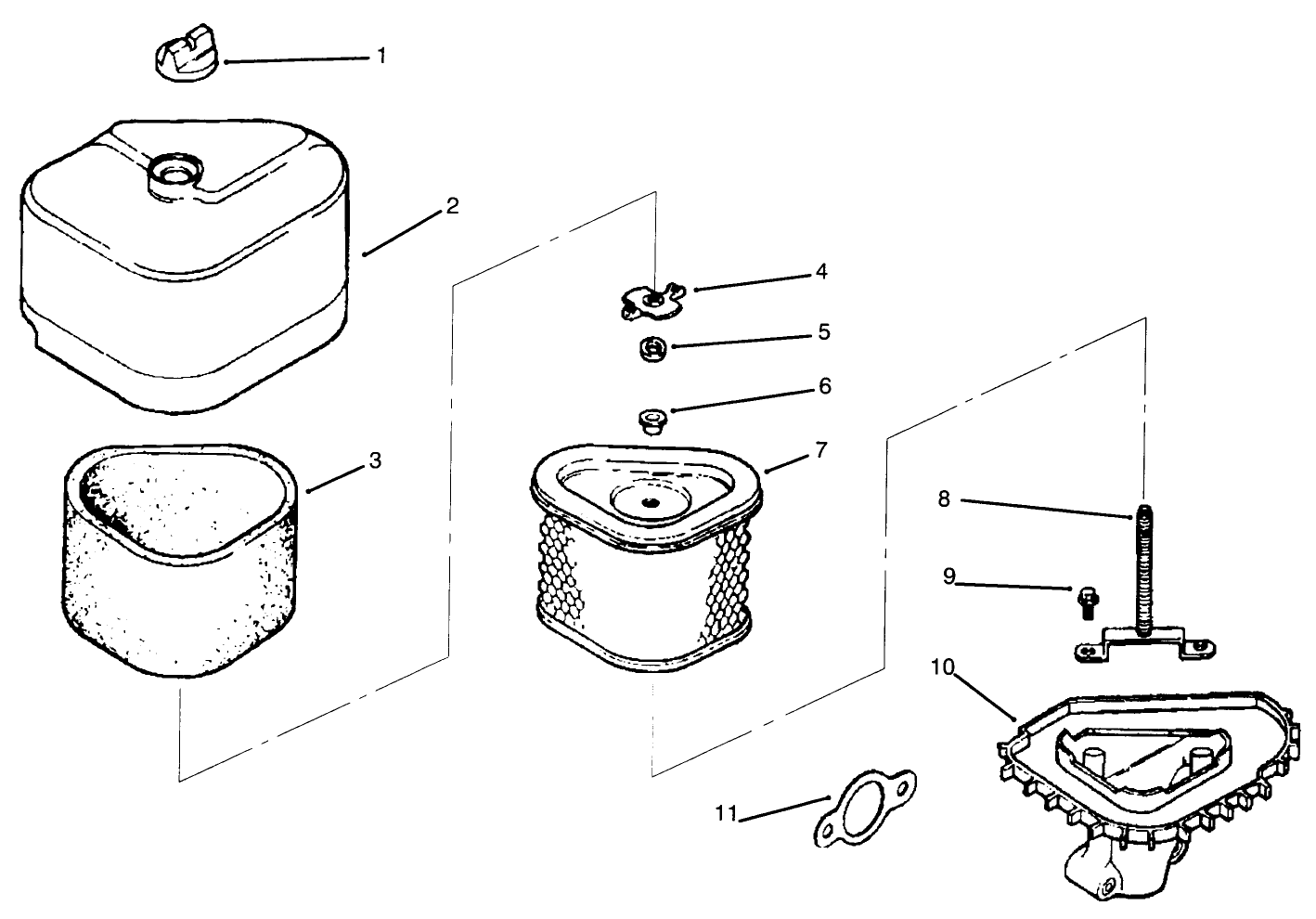 1
2
3
4
5
6
7
8
9
10
11