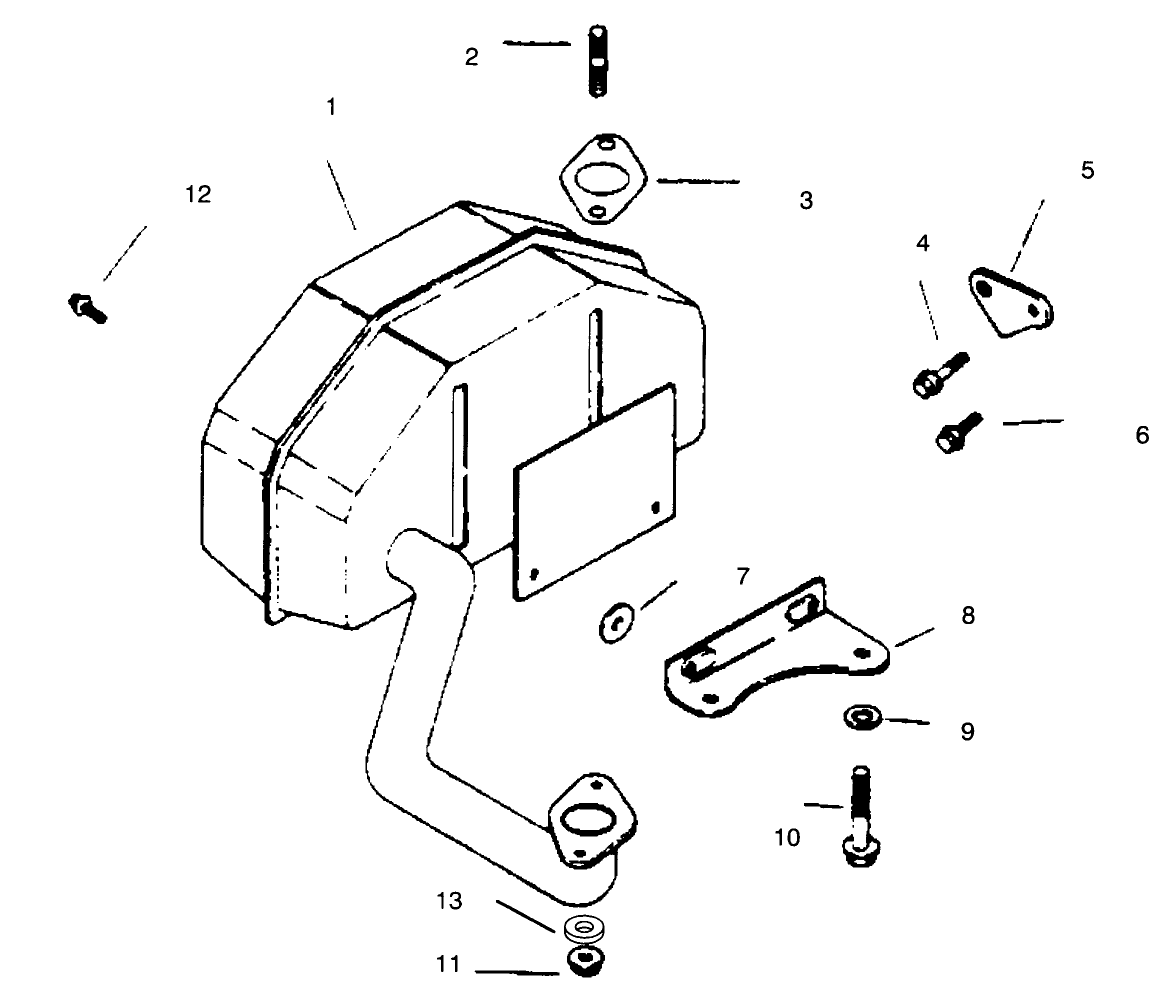 2
1
12
3
5
4
6
7
8
9
10
13
11