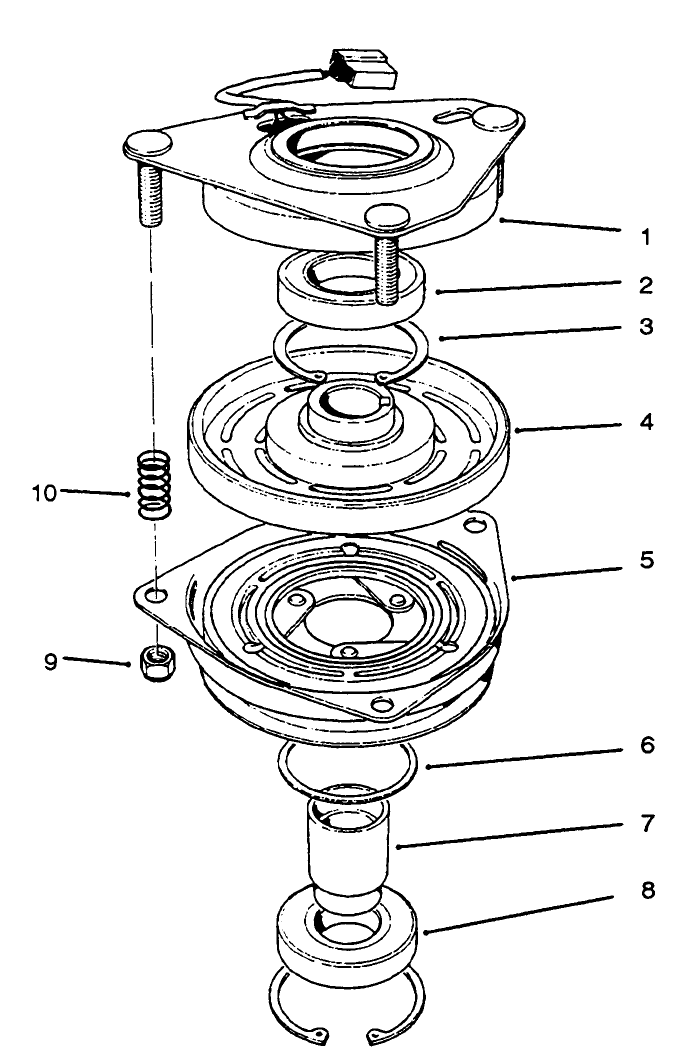 1
2
3
4
10
5
9
6
7
8