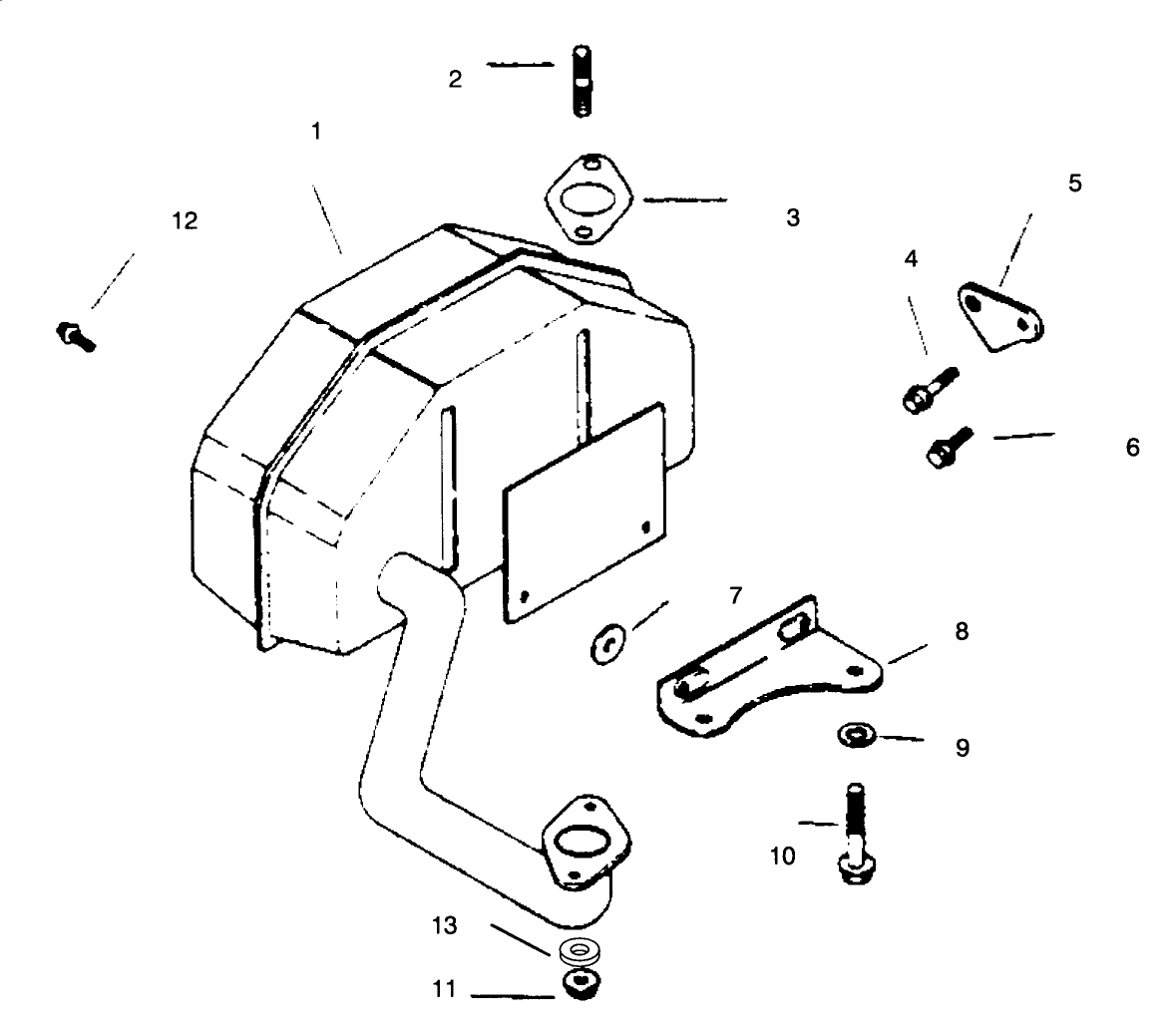 2
1
12
3
5
4
6
7
8
9
10
13
11