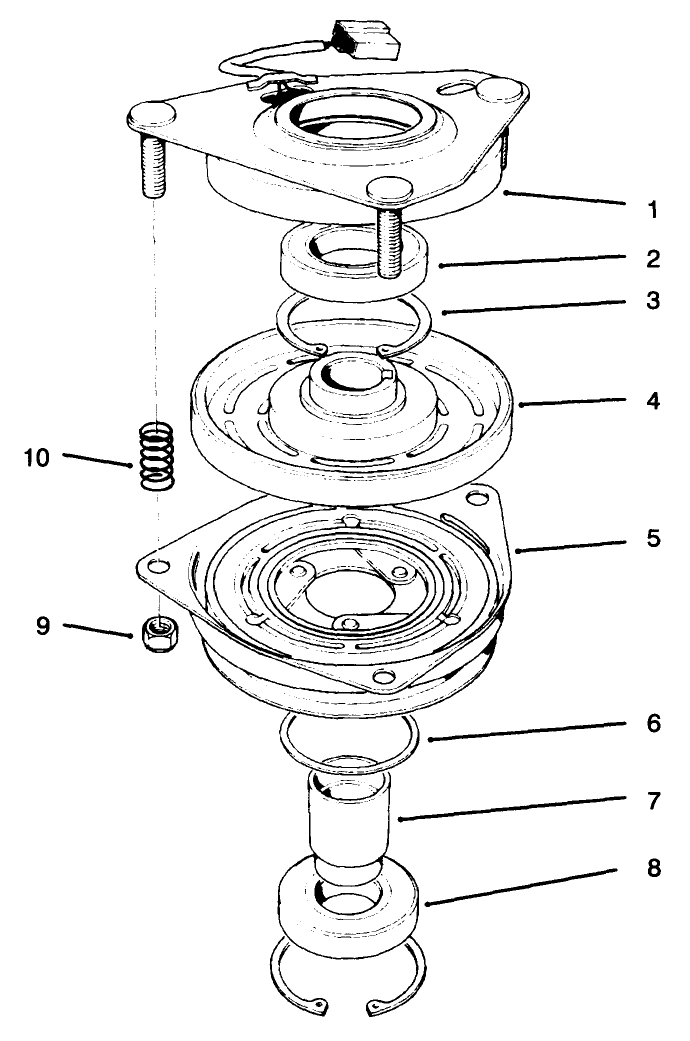 1
2
3
4
10
5
9
6
7
8