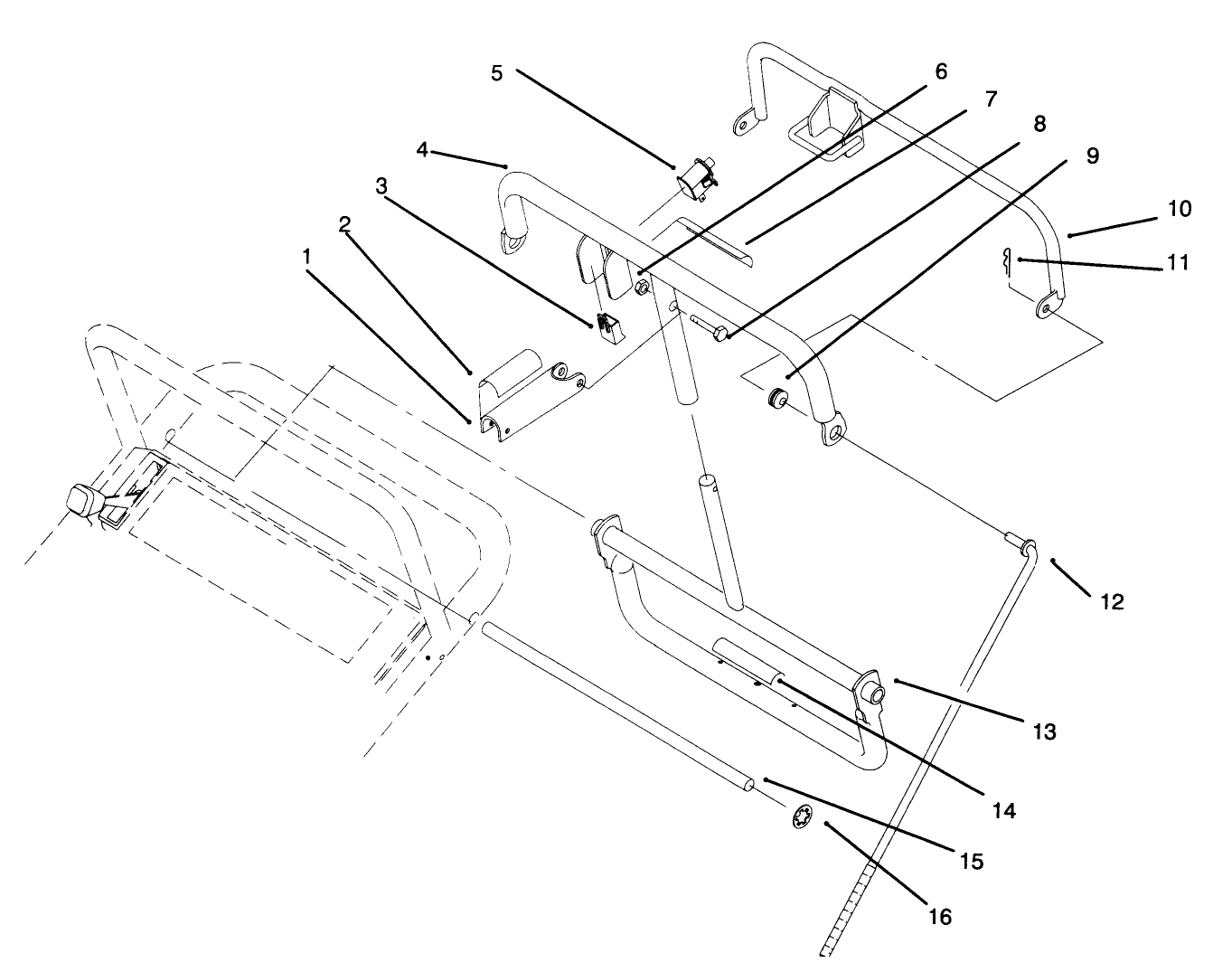 5
6
7
8
9
4
3
2
1
10
11
12
13
14
15
16