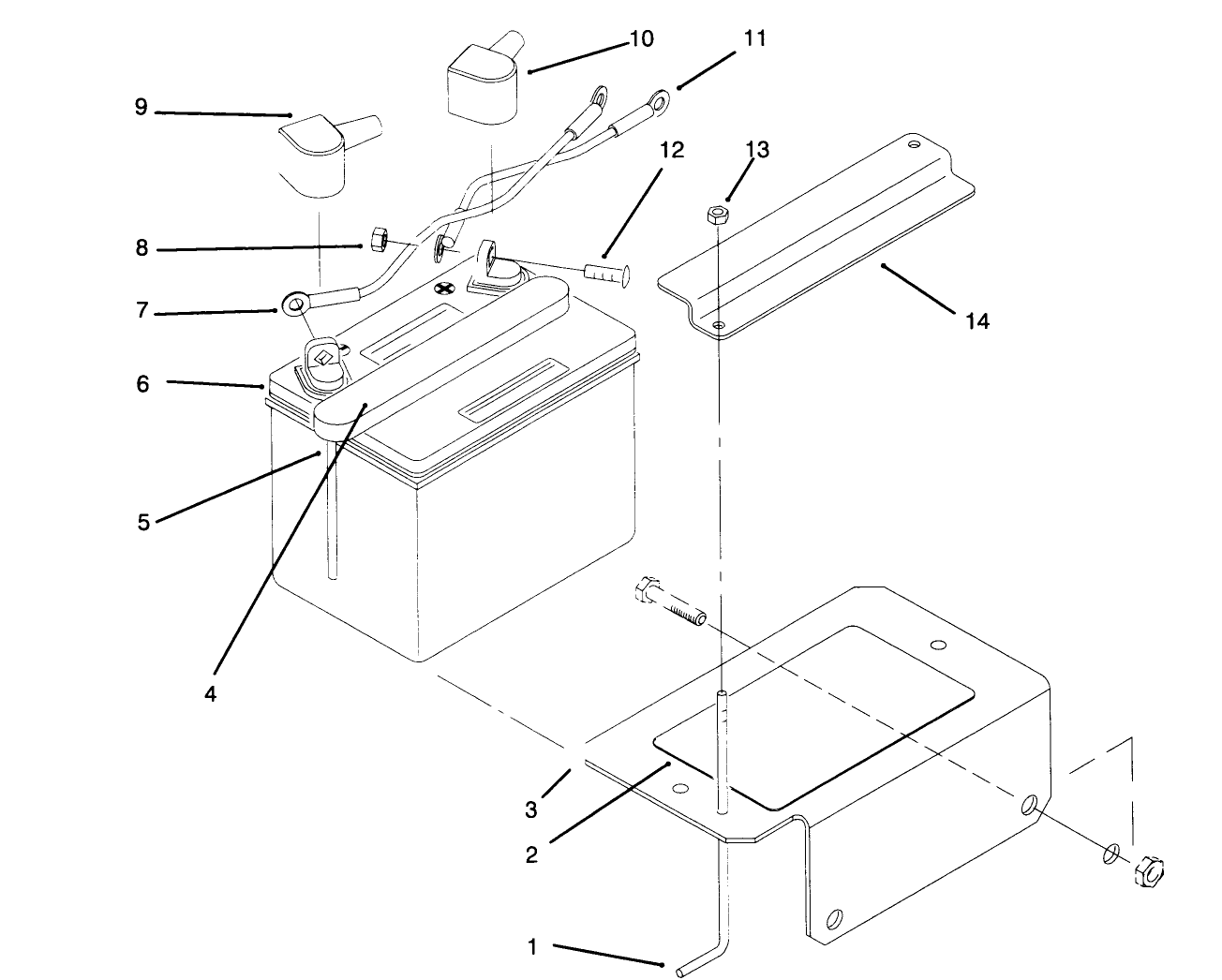 10
11
9
12
13
8
7
14
6
5
4
3
2
1