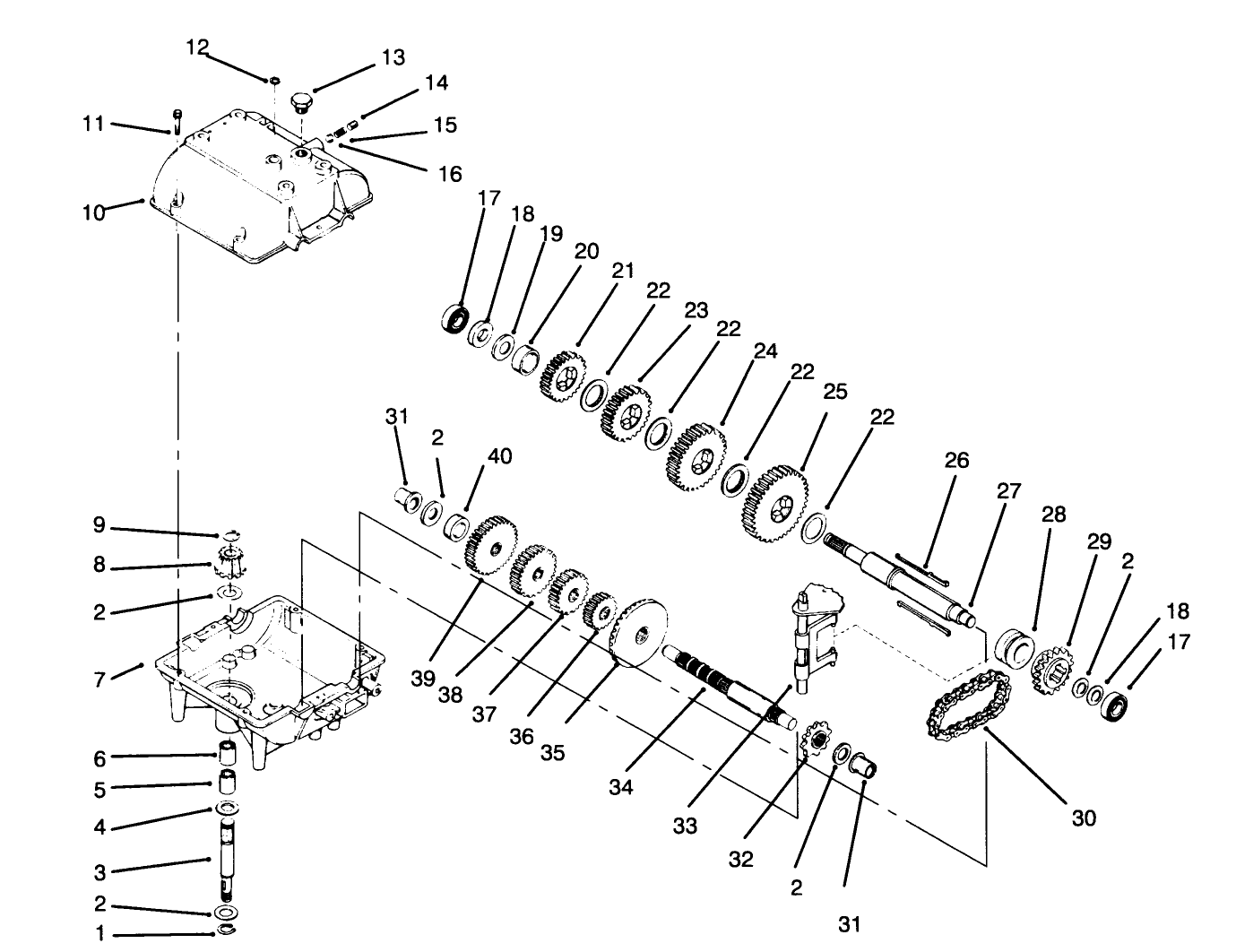 12
13
14
11
15
16
10
17
18
19
20
21
22
23
22
24
22
25
22
31
2
40
26
27
28
29
2
18
17
9
8
2
7
39
38
37
36
35
34
33
32
2
31
30
6
5
4
3
2
1