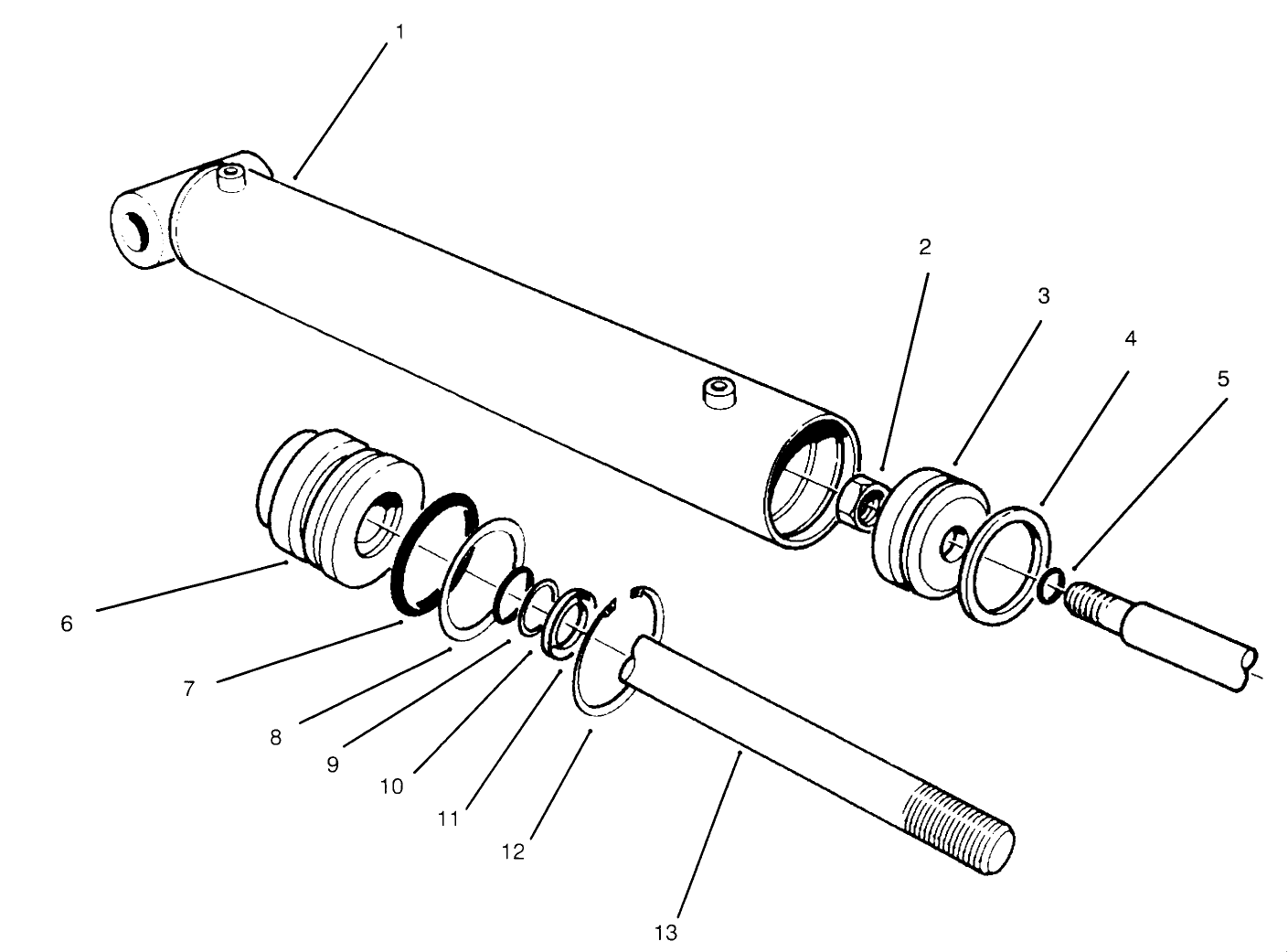 1
2
3
4
5
6
7
8
9
10
11
12
13