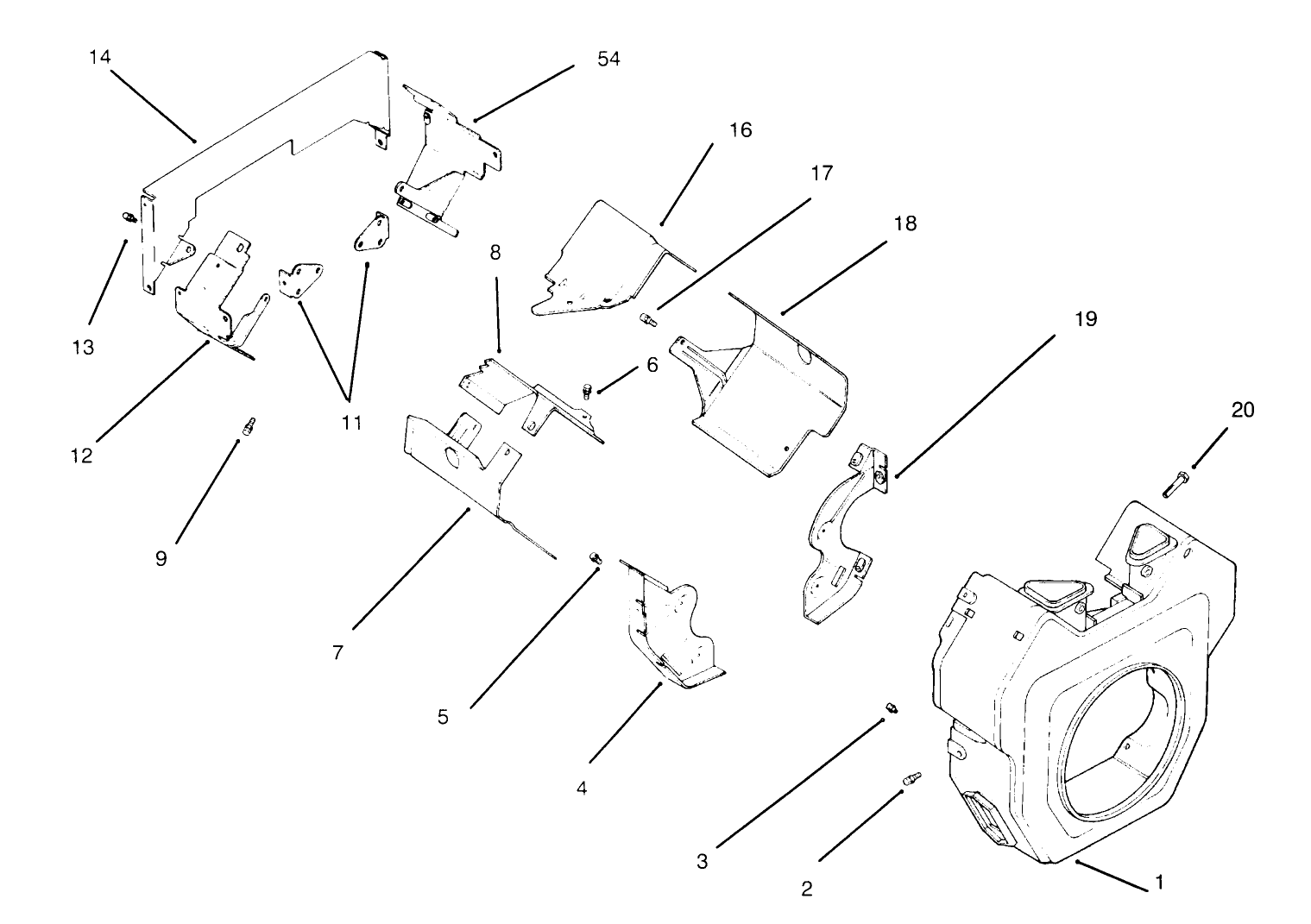 14
54
16
17
18
8
13
6
19
11
12
20
9
7
5
4
3
2
1